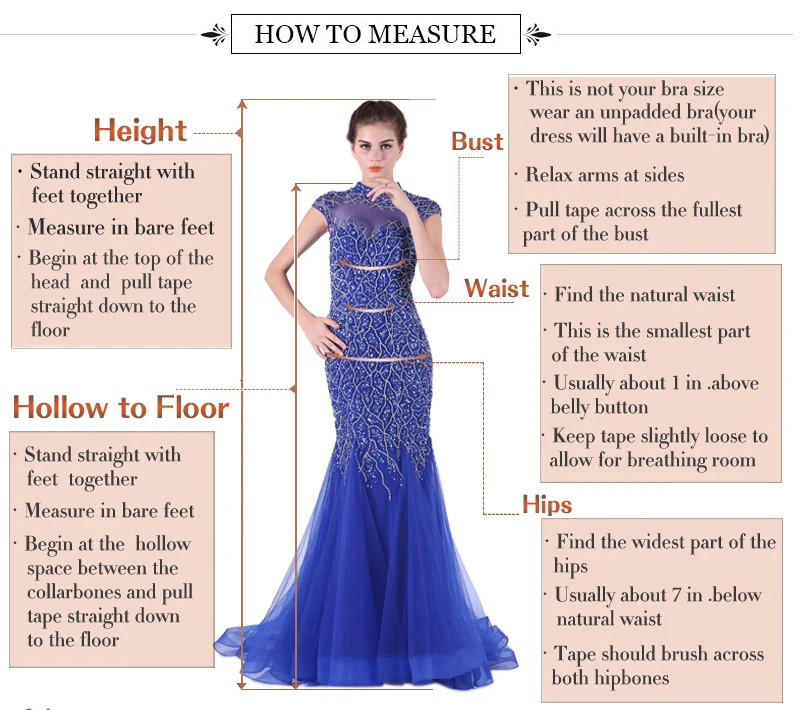 HOW TO MEASURE

Height

· Stand straight with feet together
· Measure in bare feet
· Begin at the top of the head and pull tape straight down to the floor

Hollow to Floor

· Stand straight with feet together
· Measure in bare feet
· Begin at the hollow space between the collarbones and pull tape straight down to the floor

Bust

· This is not your bra size wear an unpadded bra(your dress will have a built-in bra)
· Relax arms at sides
· Pull tape across the fullest part of the bust

Waist

· Find the natural waist
· This is the smallest part of the waist
· Usually about 1 in .above belly button
· Keep tape slightly loose to allow for breathing room

Hips

· Find the widest part of the hips
· Usually about 7 in .below natural waist
· Tape should brush across both hipbones