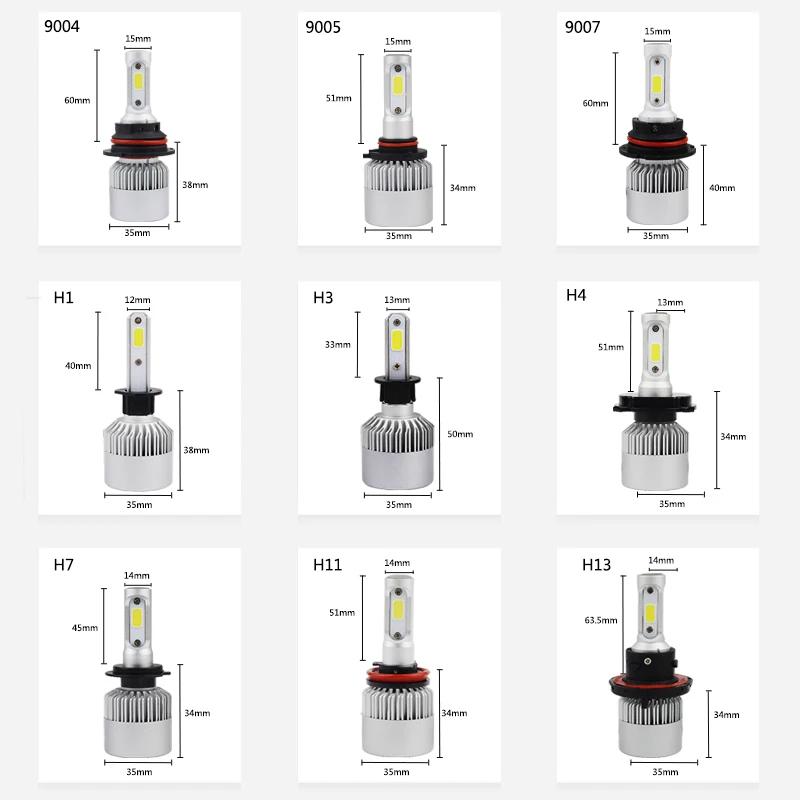 9004
15mm
60mm
38mm
35mm

9005
15mm
51mm
34mm
35mm

9007
15mm
60mm
40mm
35mm

H1
12mm
40mm
38mm
35mm

H3
13mm
33mm
50mm
35mm

H4
13mm
51mm
34mm
35mm

H7
14mm
45mm
34mm
35mm

H11
14mm
51mm
34mm
35mm

H13
14mm
63.5mm
34mm
35mm