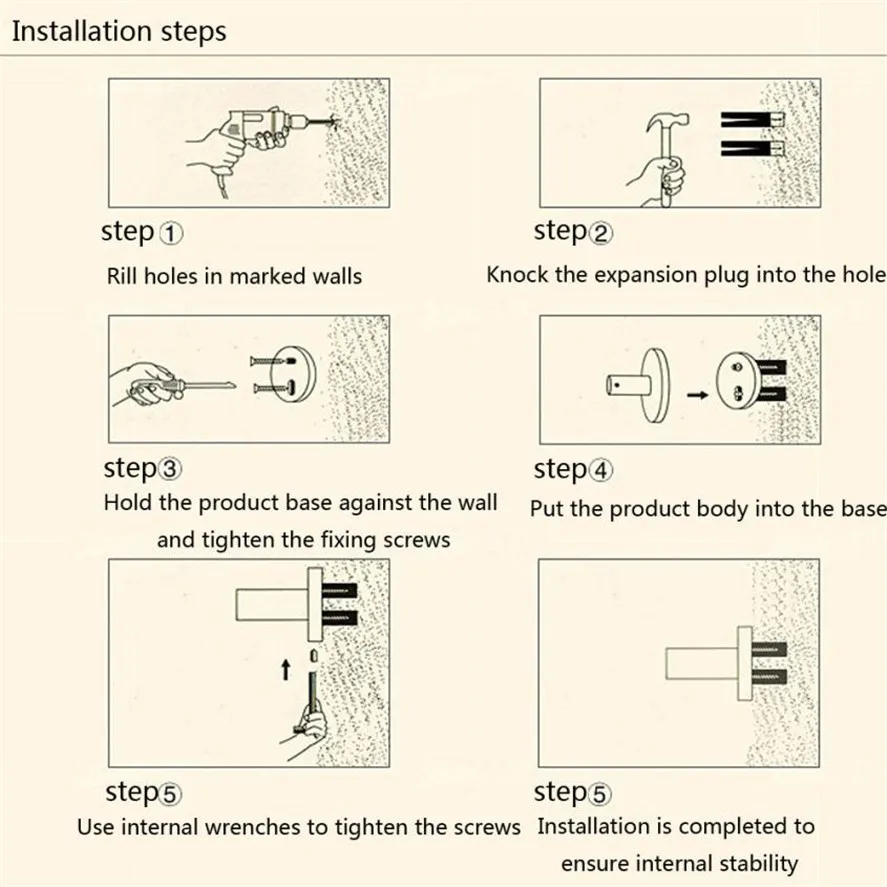 Installation steps

step①

Rill holes in marked walls

step②

Knock the expansion plug into the hole

step③

Hold the product base against the wall and tighten the fixing screws

step④

Put the product body into the base

step⑤

Use internal wrenches to tighten the screws

step⑤

Installation is completed to ensure internal stability