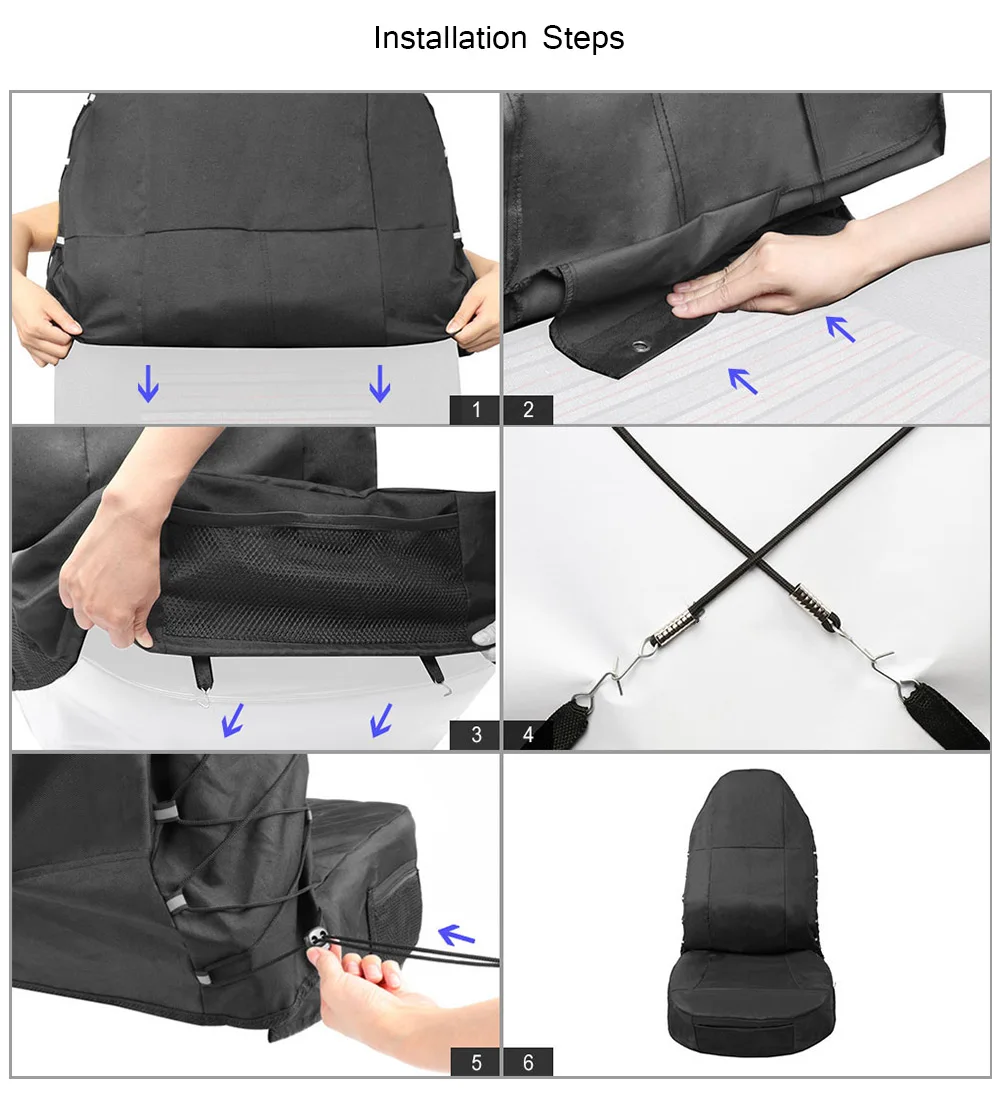 Installation Steps

1

2

3

4

5

6