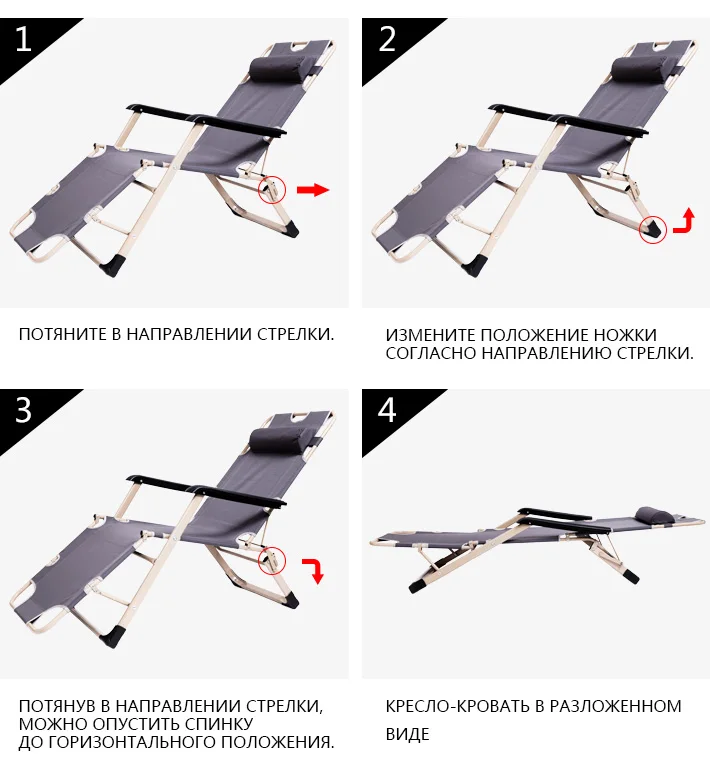 1

ПОТЯНИТЕ В НАПРАВЛЕНИИ СТРЕЛКИ.

2

ИЗМЕНИТЕ ПОЛОЖЕНИЕ НОЖКИ СОГЛАСНО НАПРАВЛЕНИЮ СТРЕЛКИ.

3

ПОТЯНУВ В НАПРАВЛЕНИИ СТРЕЛКИ, МОЖНО ОПУСТИТЬ СПИНКУ ДО ГОРИЗОНТАЛЬНОГО ПОЛОЖЕНИЯ.

4

КРЕСЛО-КРОВАТЬ В РАЗЛОЖЕННОМ ВИДЕ