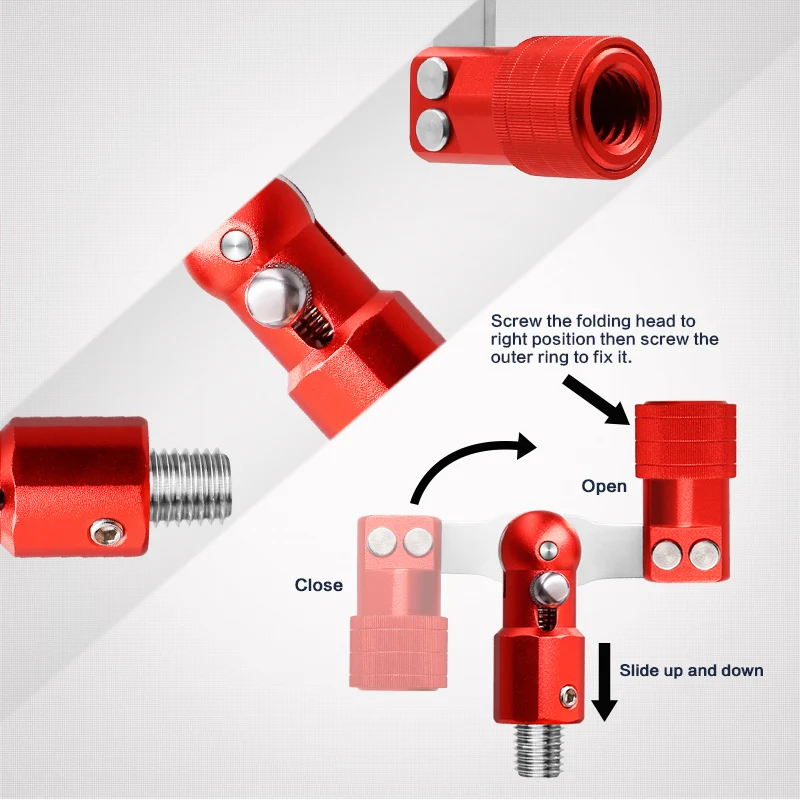 Screw the folding head to right position then screw the outer ring to fix it.

Open

Close

Slide up and down