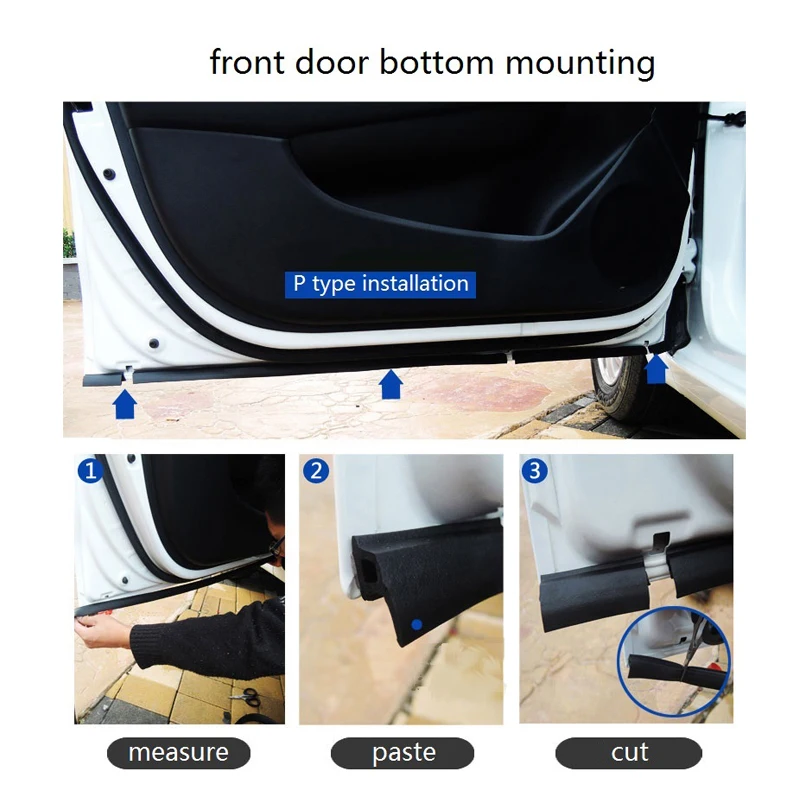 front door bottom mounting

P type installation

1

2

3

measure

paste

cut