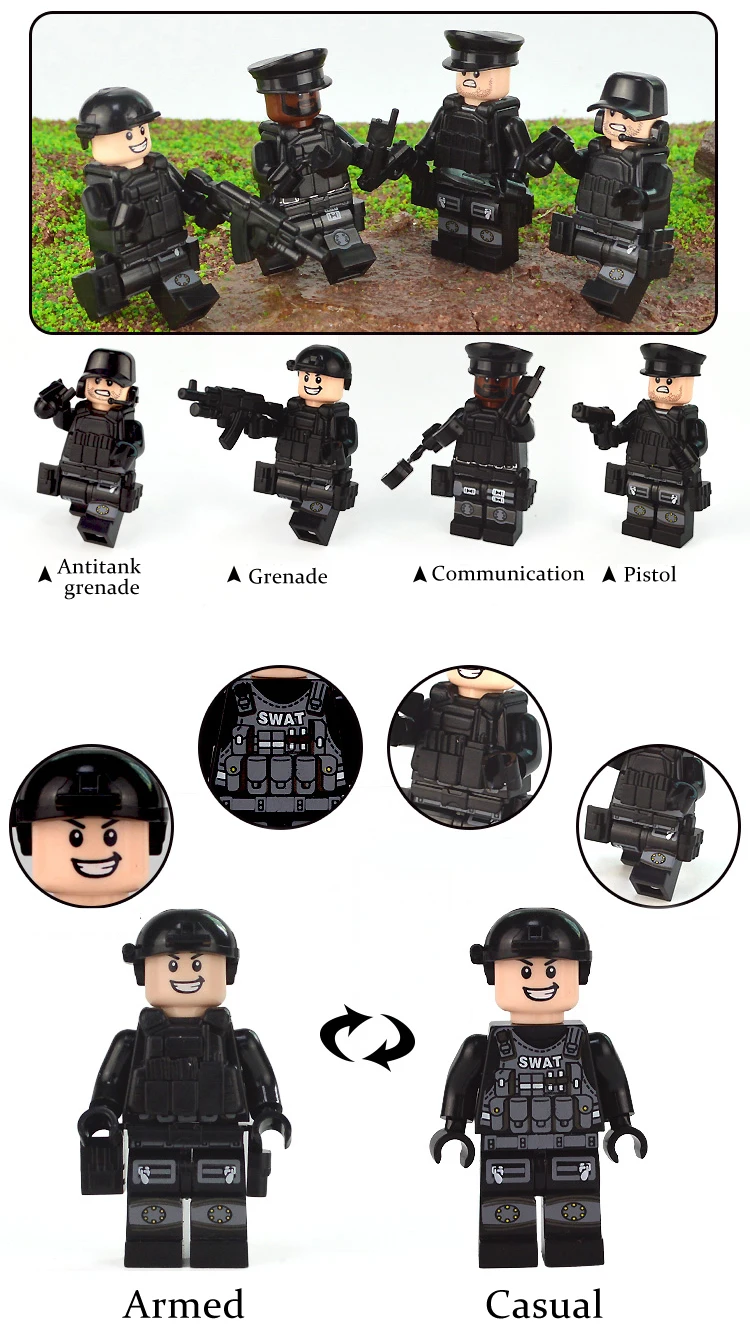 ▲ Antitank grenade

▲ Grenade

▲ Communication

▲ Pistol

SWAT

SWAT

Armed

Casual