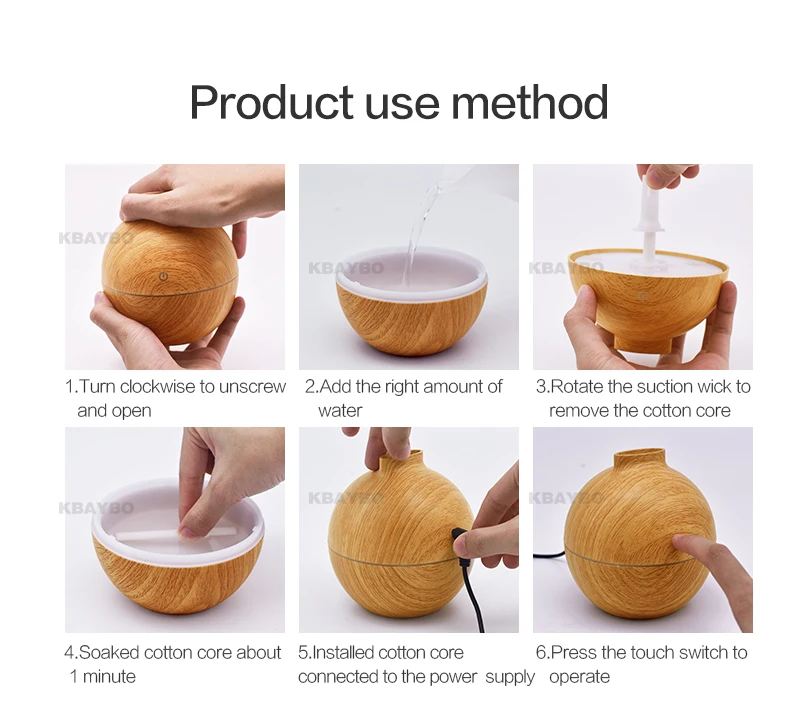 Product use method

KBAYBO

KBAYBO

KBAYBO

1.Turn clockwise to unscrew and open

2.Add the right amount of water

3.Rotate the suction wick to remove the cotton core

KBAYBO

KBAYBO

KBAYBO

4.Soaked cotton core about 1 minute

5.Installed cotton core connected to the power supply

6.Press the touch switch to operate