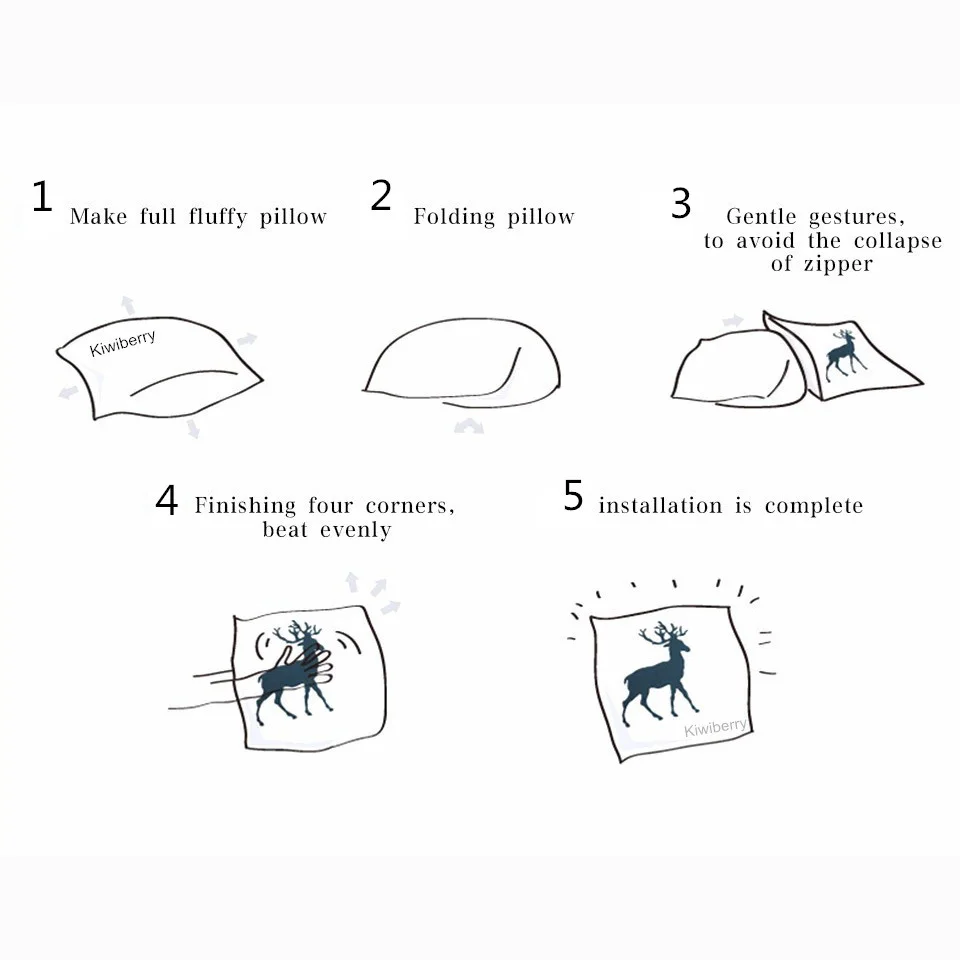 1 Make full fluffy pillow

Kiwiberry

2 Folding pillow

3 Gentle gestures, to avoid the collapse of zipper

4 Finishing four corners, beat evenly

5 installation is complete

Kiwiberry