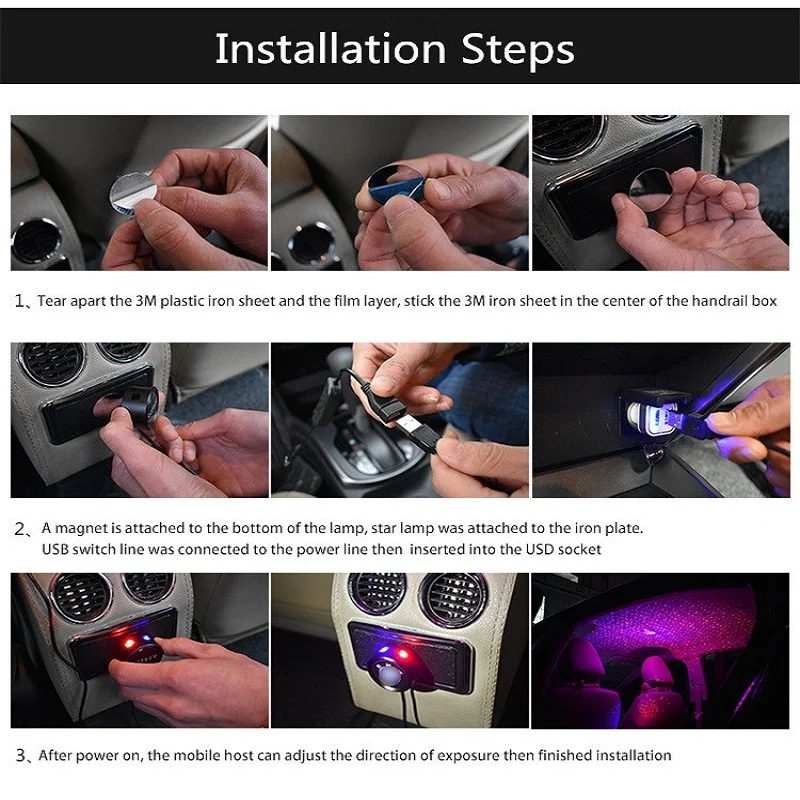 Installation Steps

1、Tear apart the 3M plastic iron sheet and the film layer, stick the 3M iron sheet in the center of the handrail box

2、A magnet is attached to the bottom of the lamp, star lamp was attached to the iron plate. USB switch line was connected to the power line then inserted into the USD socket

3、After power on, the mobile host can adjust the direction of exposure then finished installation