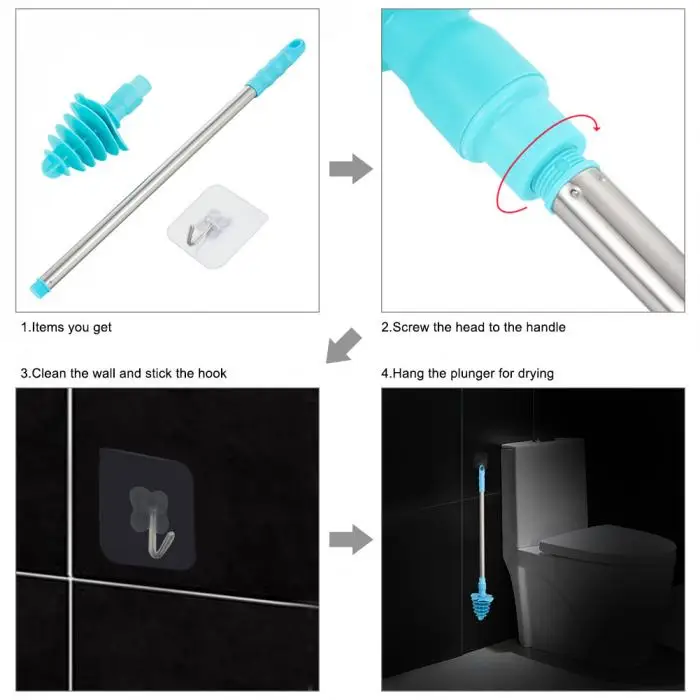 1.Items you get

2.Screw the head to the handle

3.Clean the wall and stick the hook

4.Hang the plunger for drying