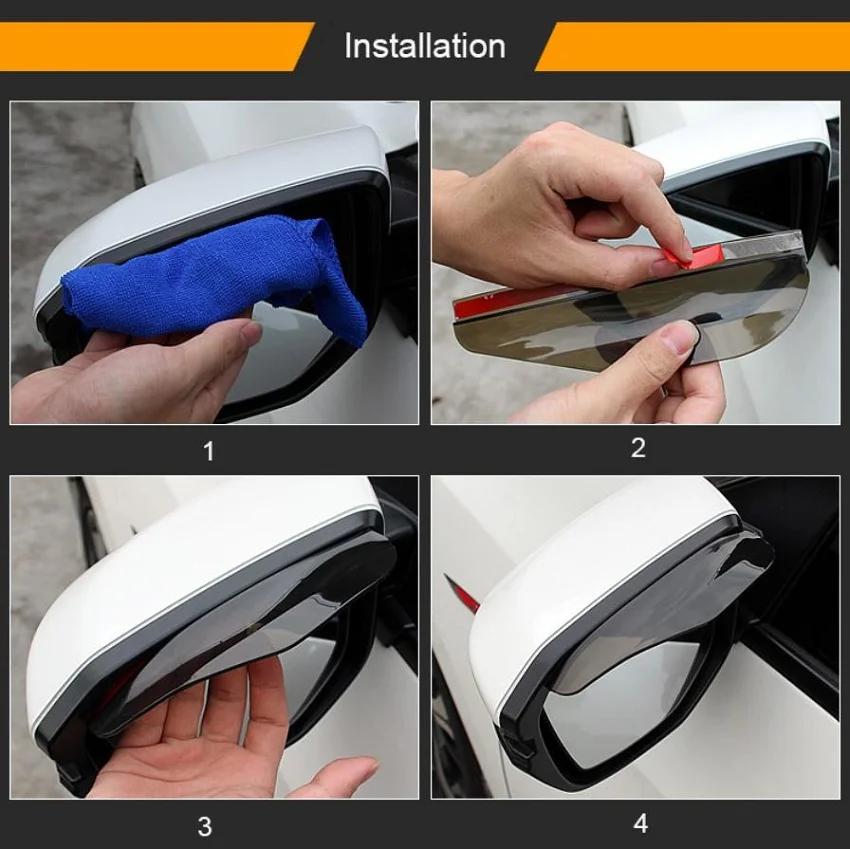 Installation

1

2

3

4