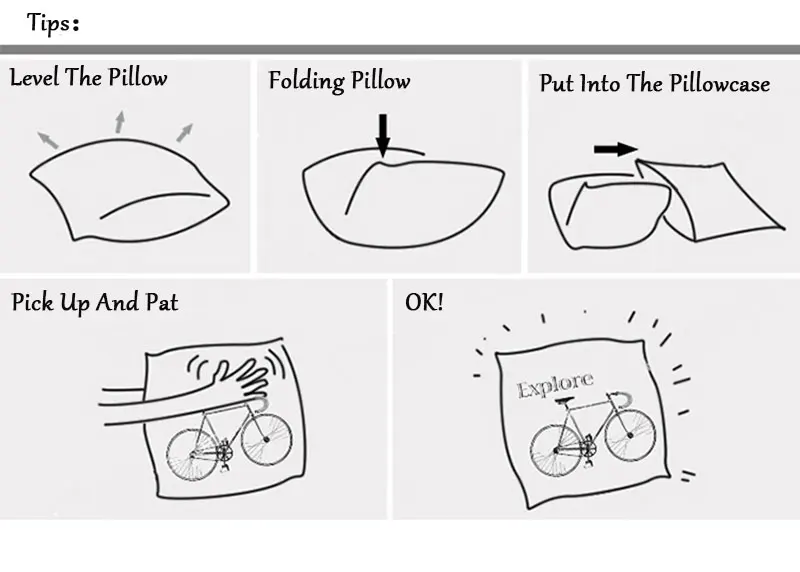 Tips:

Level The Pillow

Folding Pillow

Put Into The Pillowcase

Pick Up And Pat

OK!

Explore