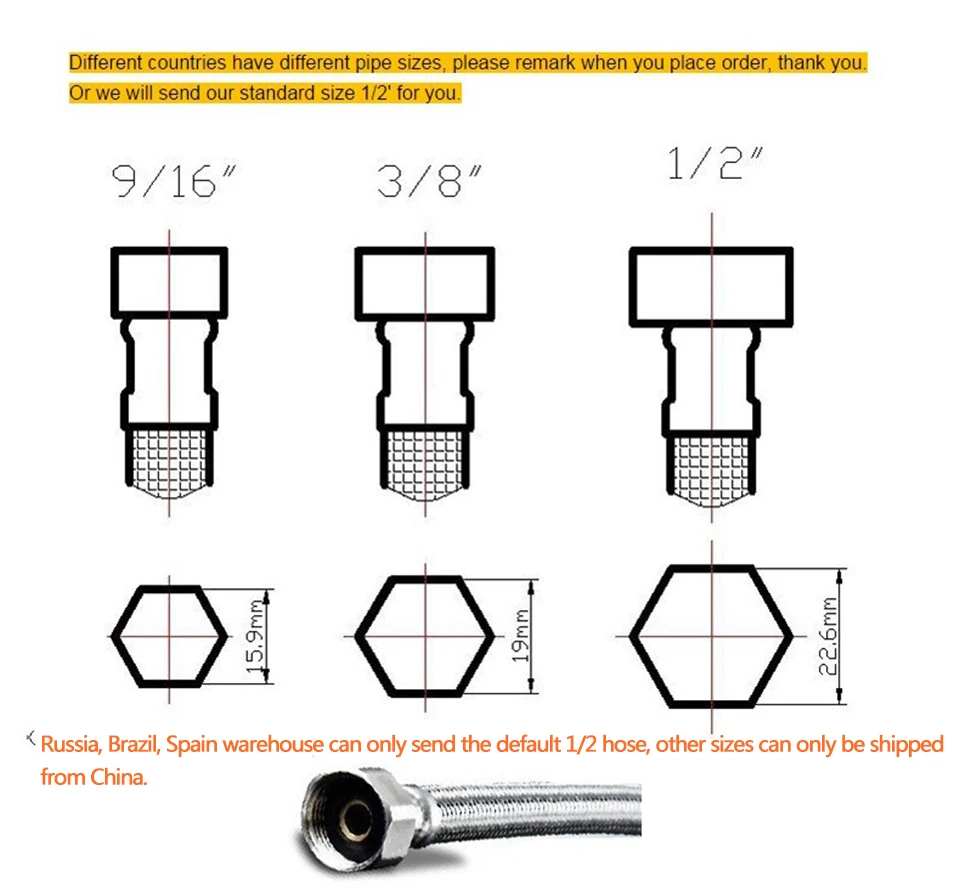 Different countries have different pipe sizes, please remark when you place order, thank you.
Or we will send our standard size 1/2' for you.

9/16"

3/8"

1/2"

15.9mm

19mm

22.6mm

Russia, Brazil, Spain warehouse can only send the default 1/2 hose, other sizes can only be shipped from China.