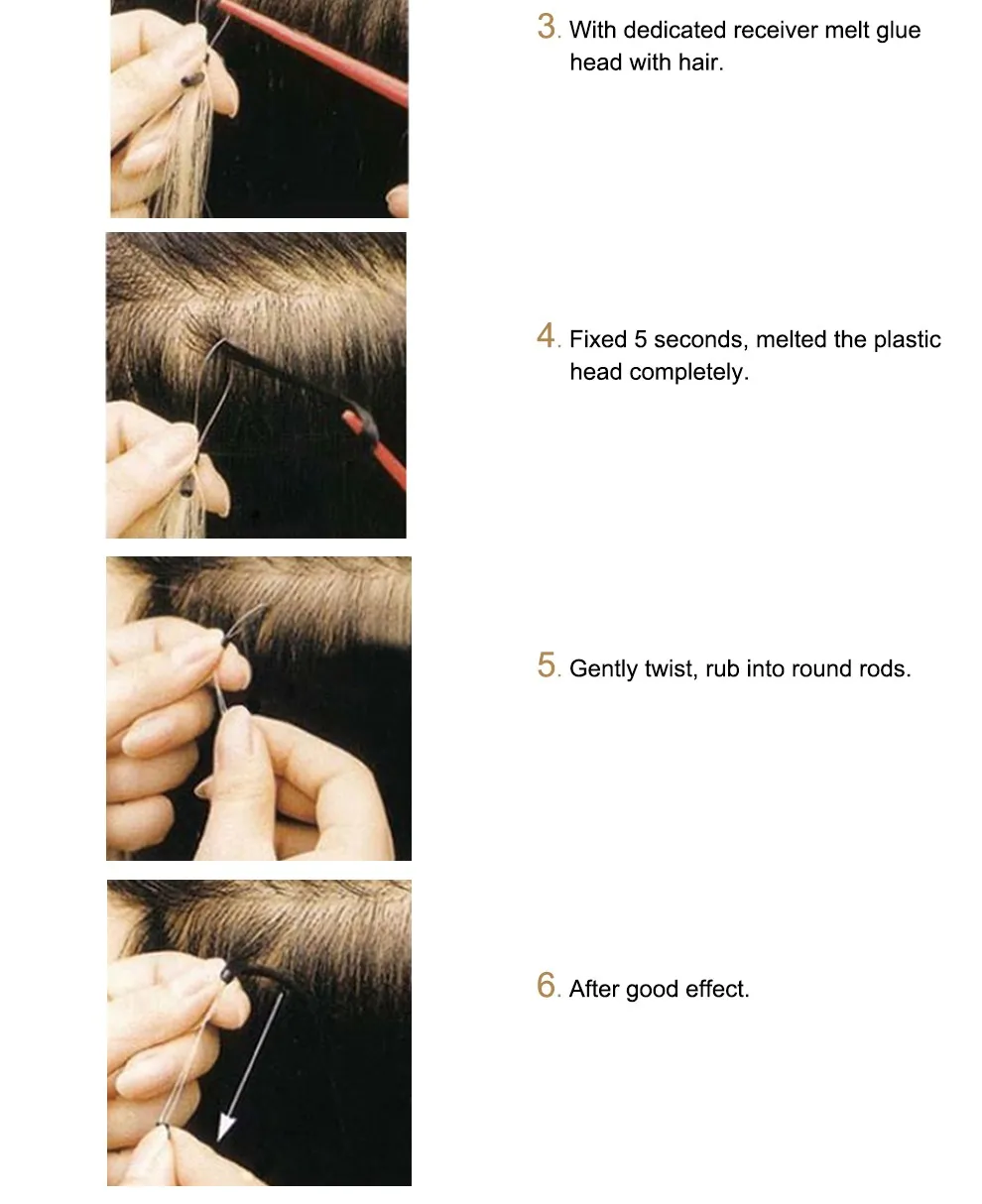 3. With dedicated receiver melt glue head with hair.

4. Fixed 5 seconds, melted the plastic head completely.

5. Gently twist, rub into round rods.

6. After good effect.