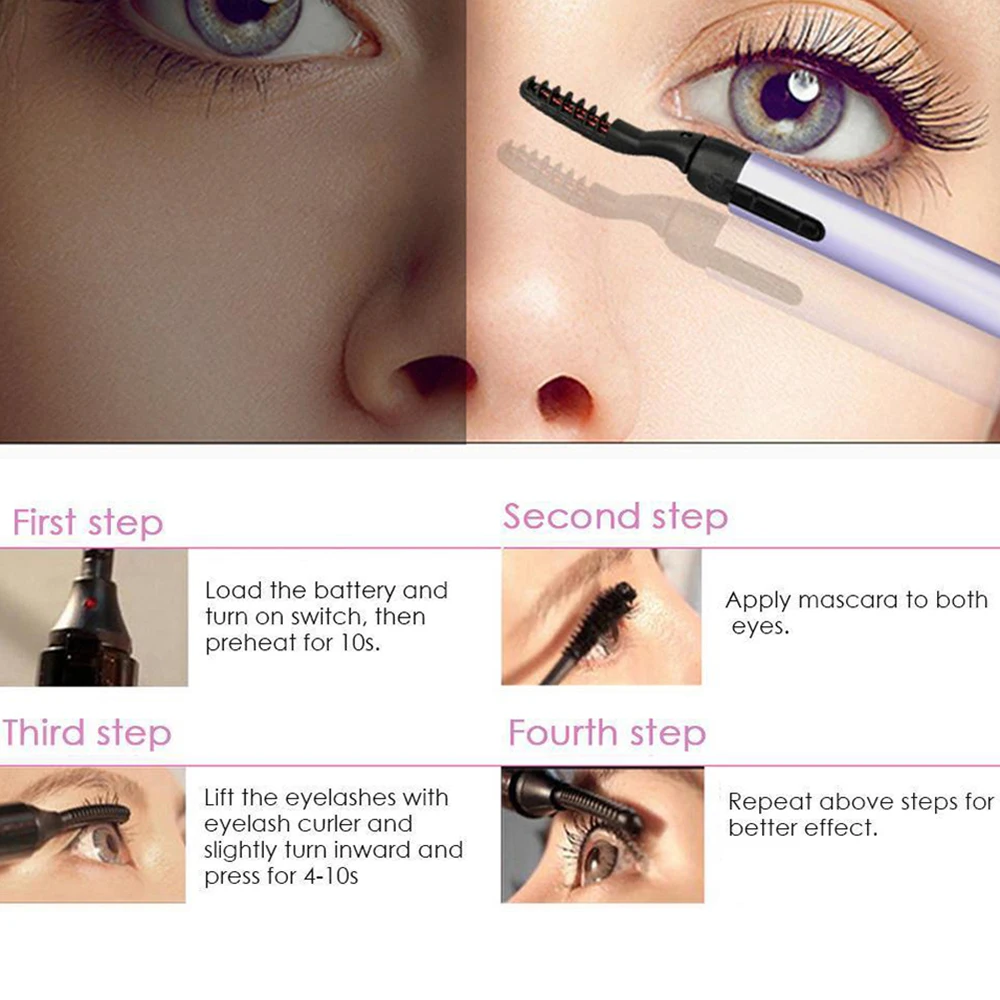 First step

Load the battery and turn on switch, then preheat for 10s.

Second step

Apply mascara to both eyes.

Third step

Lift the eyelashes with eyelash curler and slightly turn inward and press for 4-10s

Fourth step

Repeat above steps for better effect.