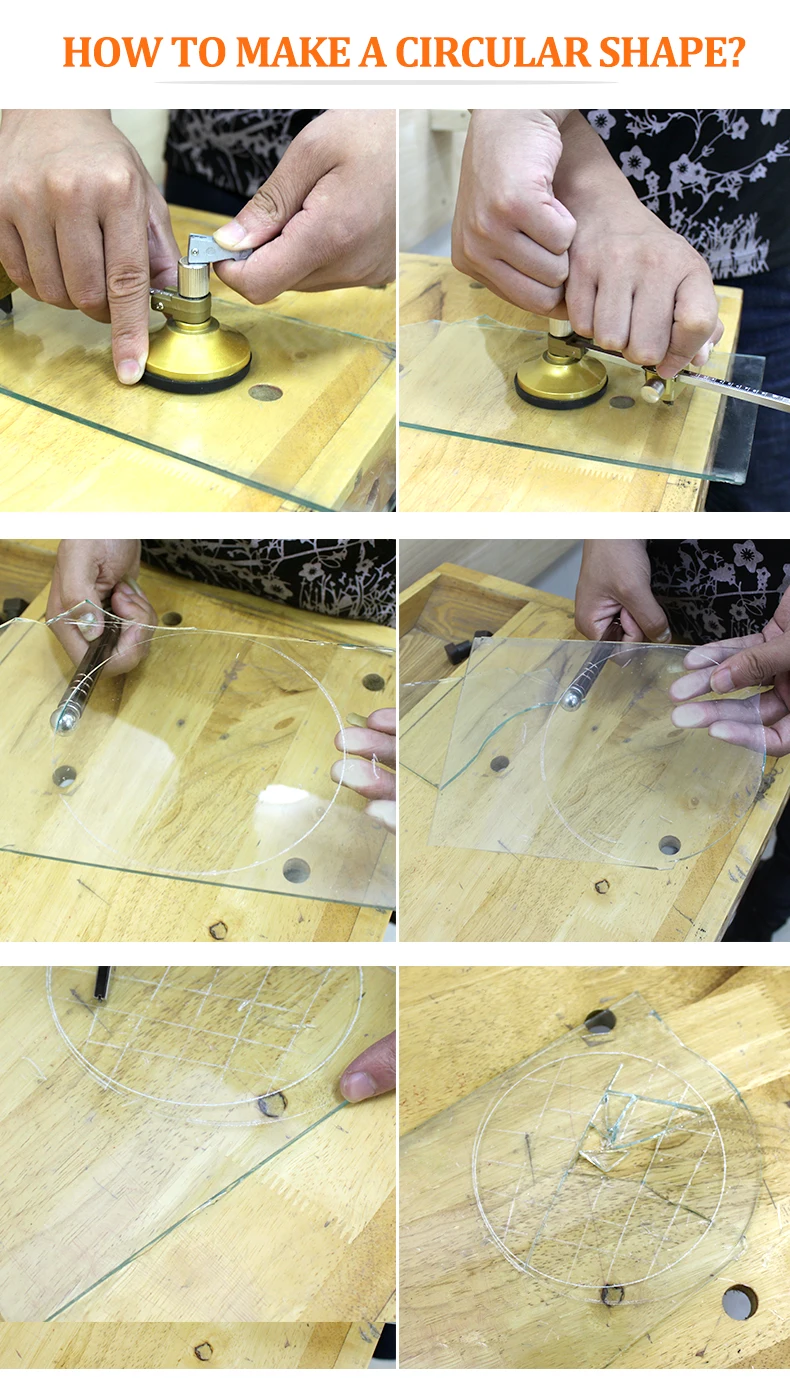 HOW TO MAKE A CIRCULAR SHAPE?