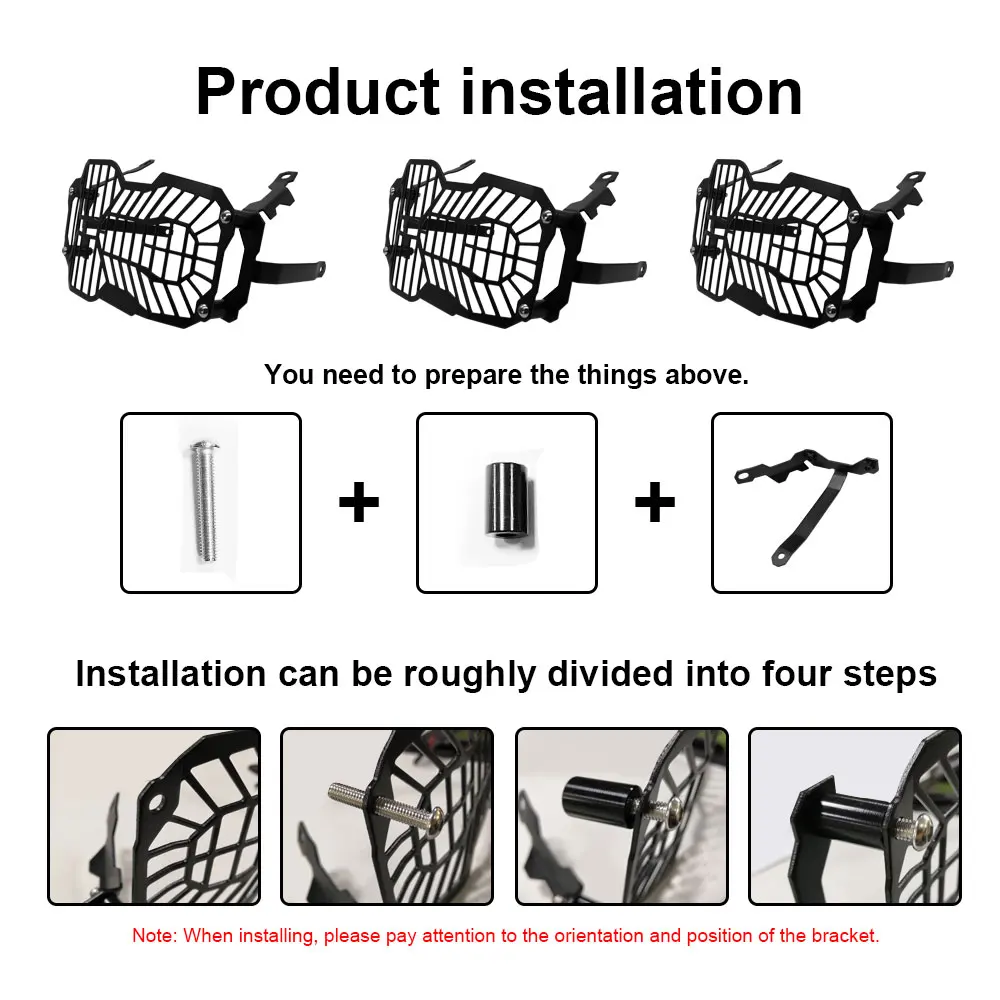 Product installation

You need to prepare the things above.

+ +

Installation can be roughly divided into four steps

Note: When installing, please pay attention to the orientation and position of the bracket.