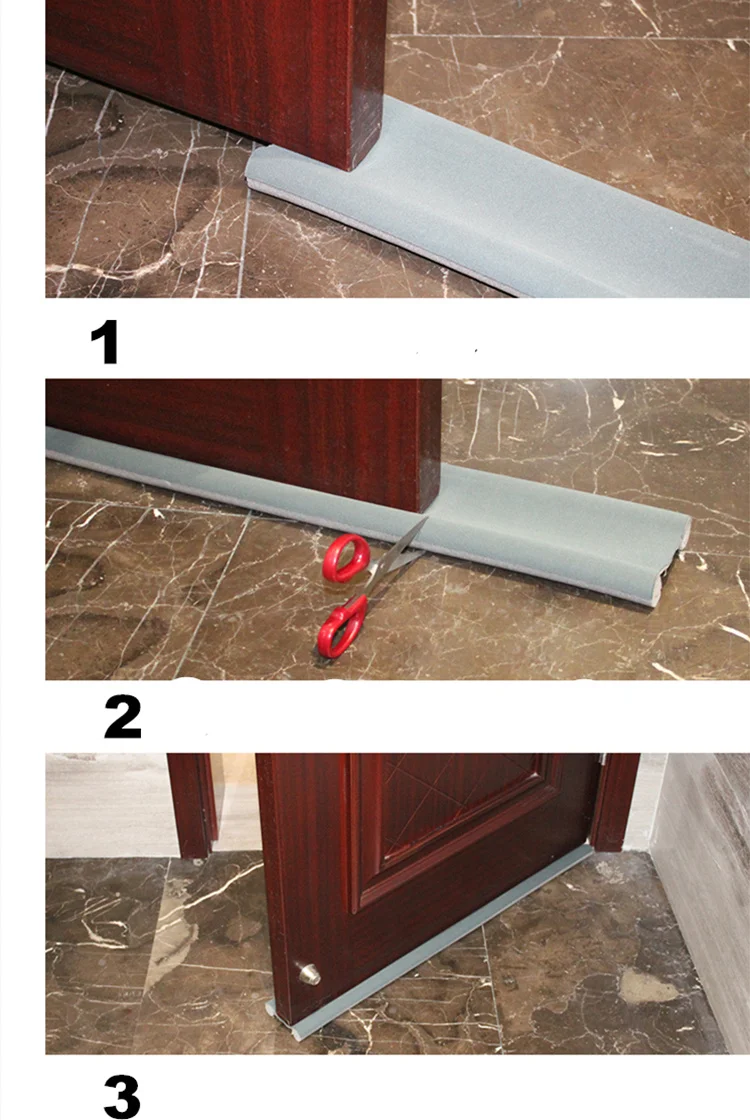 1

2

3