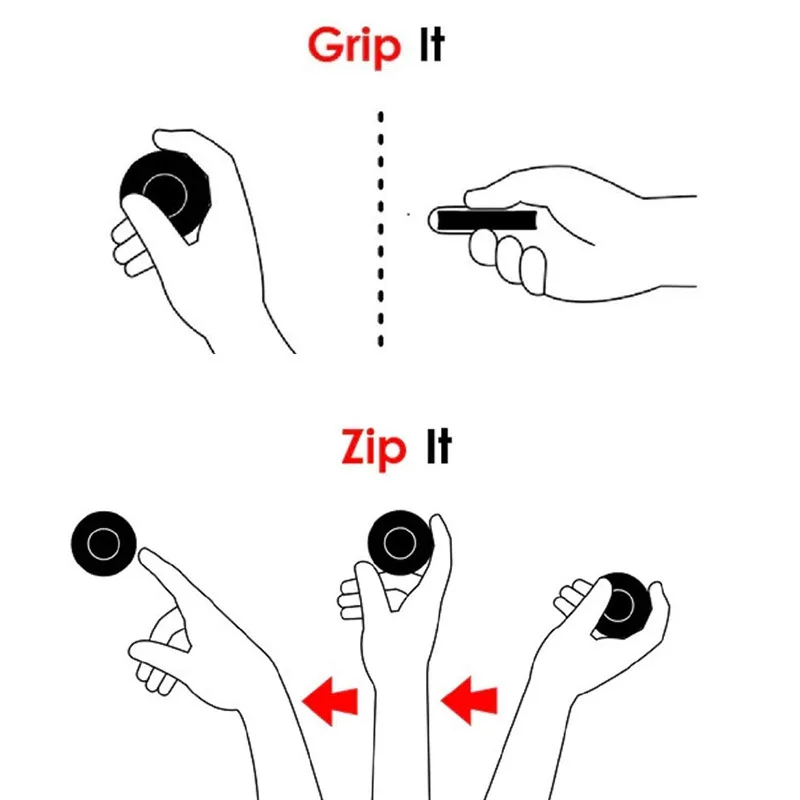 Grip It

Zip It