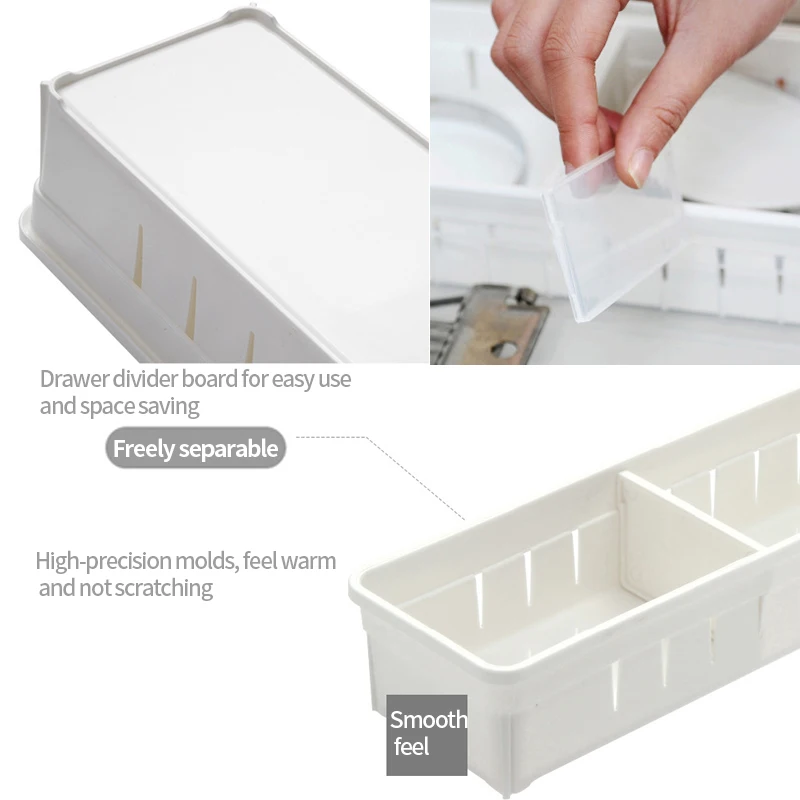 Drawer divider board for easy use and space saving

Freely separable

High-precision molds, feel warm and not scratching

Smooth feel