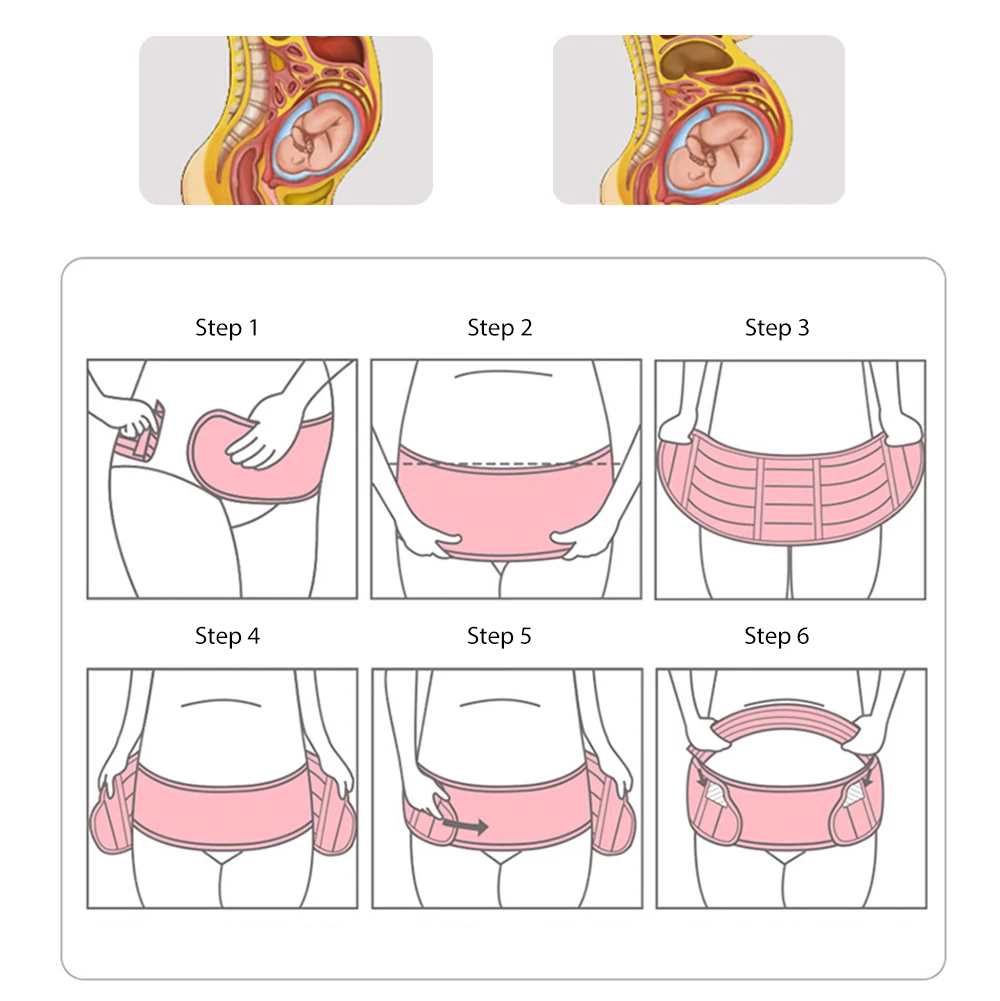 Step 1

Step 2

Step 3

Step 4

Step 5

Step 6