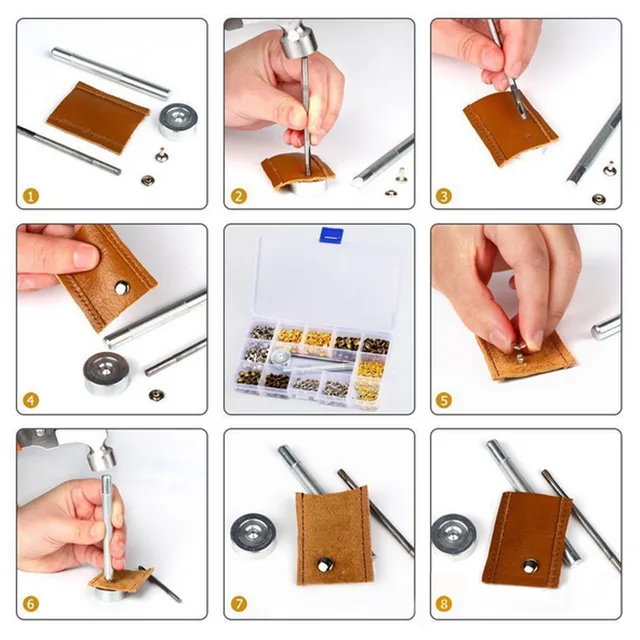 1

2

3

4

5

6

7

8