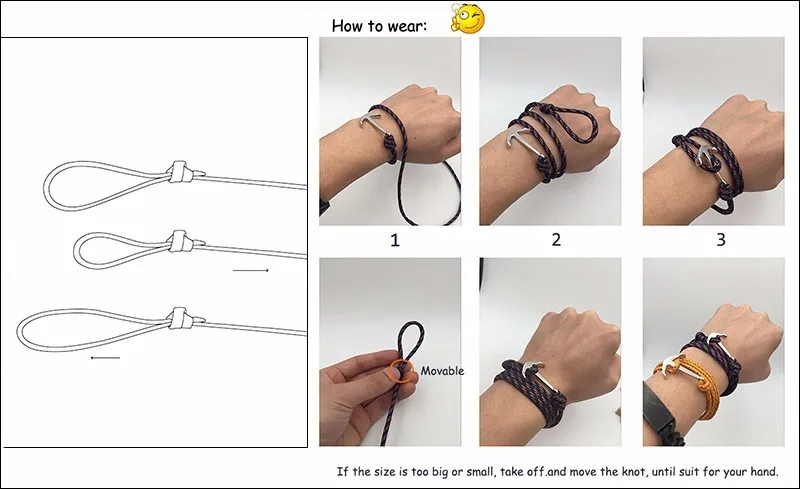 How to wear:

1

2

3

Movable

If the size is too big or small, take off.and move the knot, until suit for your hand.