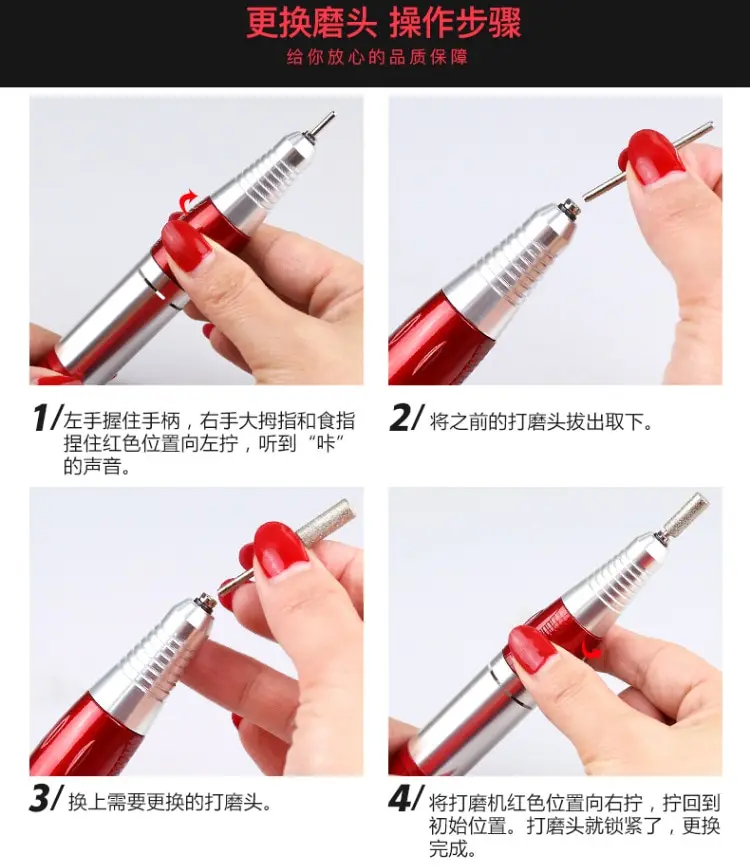 更换磨头 操作步骤

给你放心的品质保障

1/ 左手握住手柄，右手大拇指和食指捏住红色位置向左拧，听到“咔”的声音。

2/ 将之前的打磨头拔出取下。

3/ 换上需要更换的打磨头。

4/ 将打磨机红色位置向右拧，拧回到初始位置。打磨头就锁紧了，更换完成。