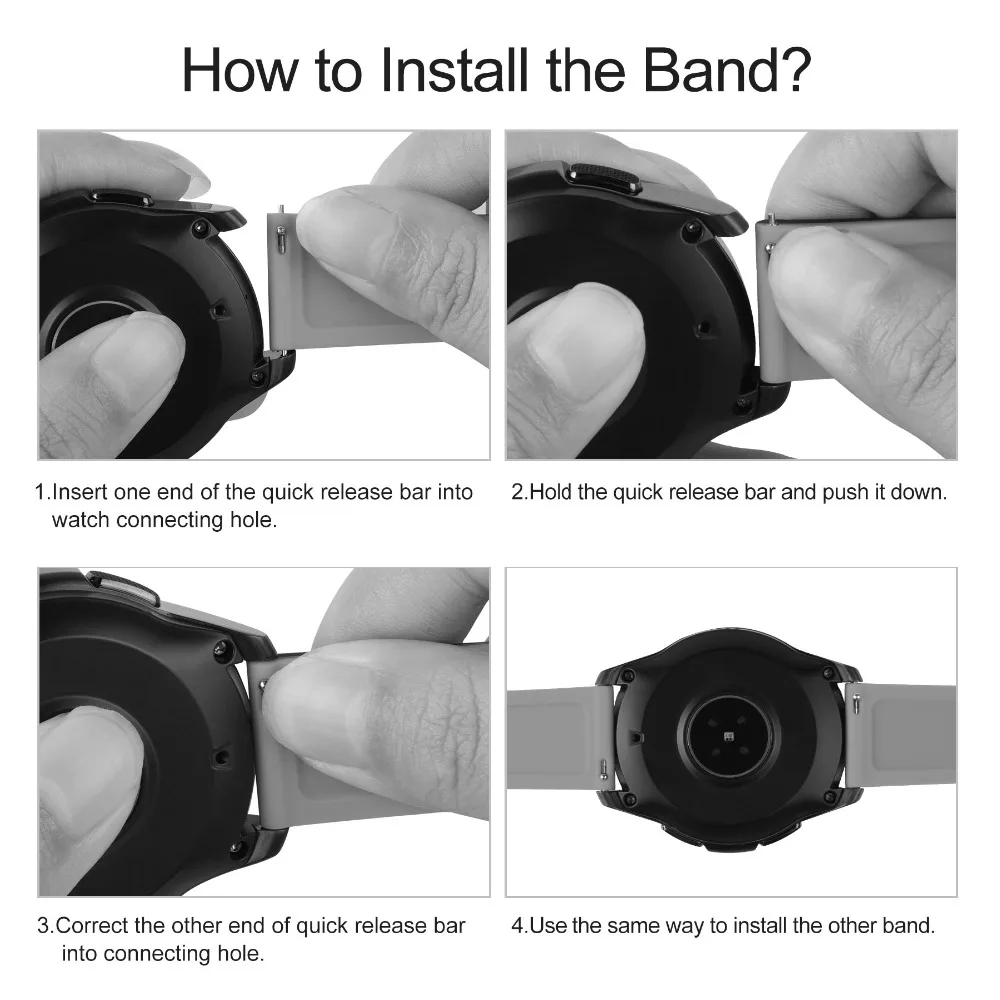 How to Install the Band?

1.Insert one end of the quick release bar into watch connecting hole.

2.Hold the quick release bar and push it down.

3.Correct the other end of quick release bar into connecting hole.

4.Use the same way to install the other band.