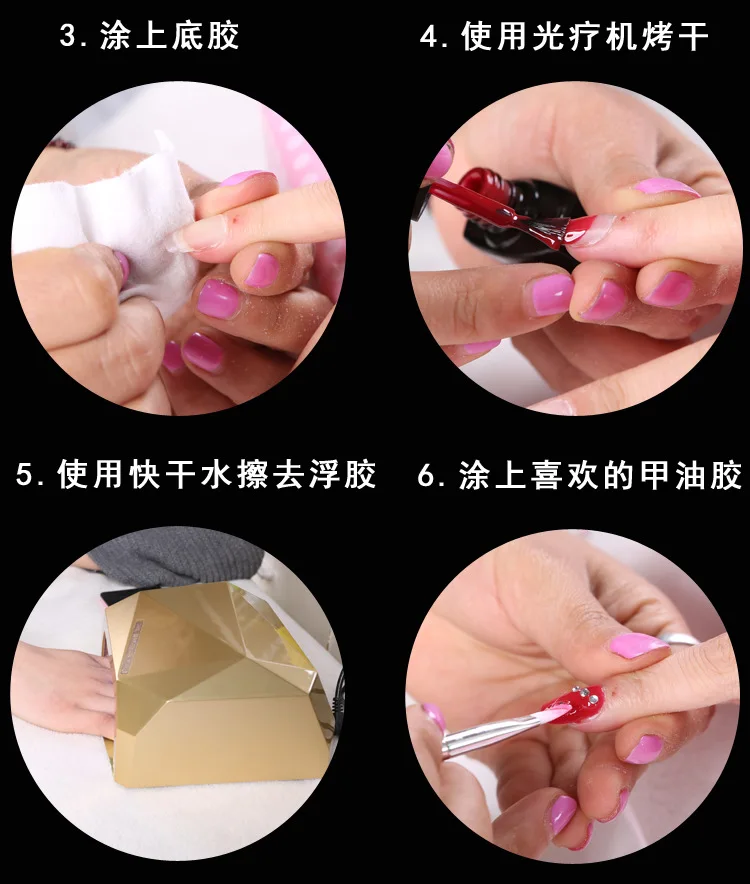 3. 涂上底胶

4. 使用光疗机烤干

5. 使用快干水擦去浮胶

6. 涂上喜欢的甲油胶