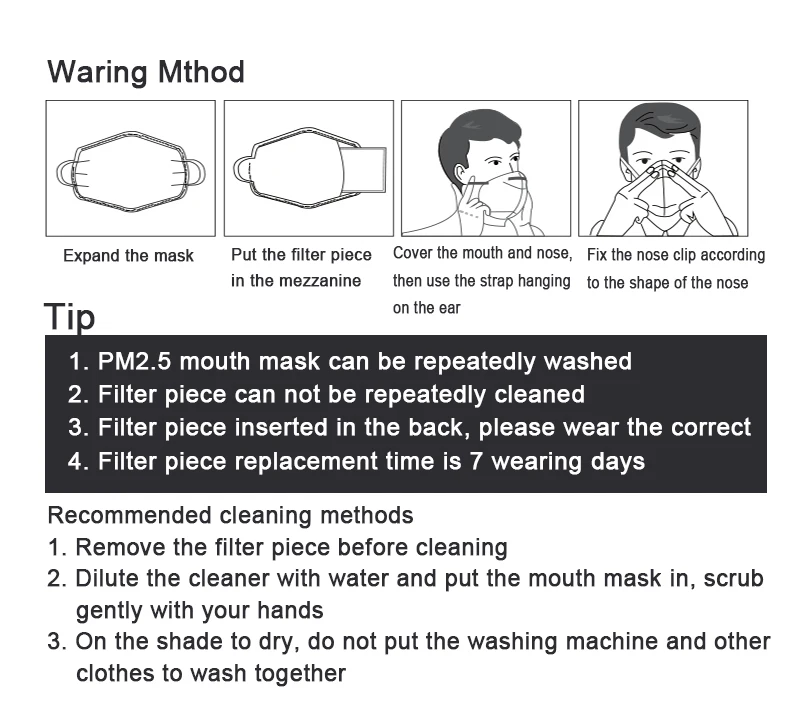 Waring Mthod

Expand the mask

Put the filter piece in the mezzanine

Cover the mouth and nose, then use the strap hanging on the ear

Fix the nose clip according to the shape of the nose

Tip

1. PM2.5 mouth mask can be repeatedly washed
2. Filter piece can not be repeatedly cleaned
3. Filter piece inserted in the back, please wear the correct
4. Filter piece replacement time is 7 wearing days

Recommended cleaning methods
1. Remove the filter piece before cleaning
2. Dilute the cleaner with water and put the mouth mask in, scrub gently with your hands
3. On the shade to dry, do not put the washing machine and other clothes to wash together