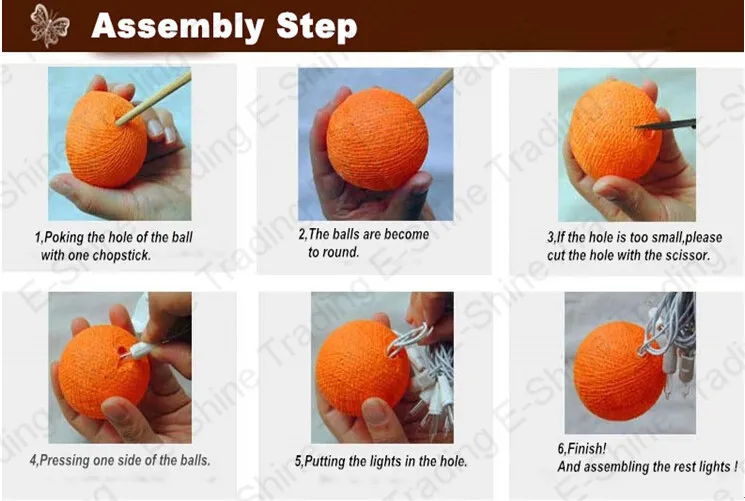 Assembly Step

1,Poking the hole of the ball with one chopstick.

2,The balls are become to round.

3,If the hole is too small,please cut the hole with the scissor.

4,Pressing one side of the balls.

5,Putting the lights in the hole.

6,Finish!
And assembling the rest lights !

E-Shine Trading