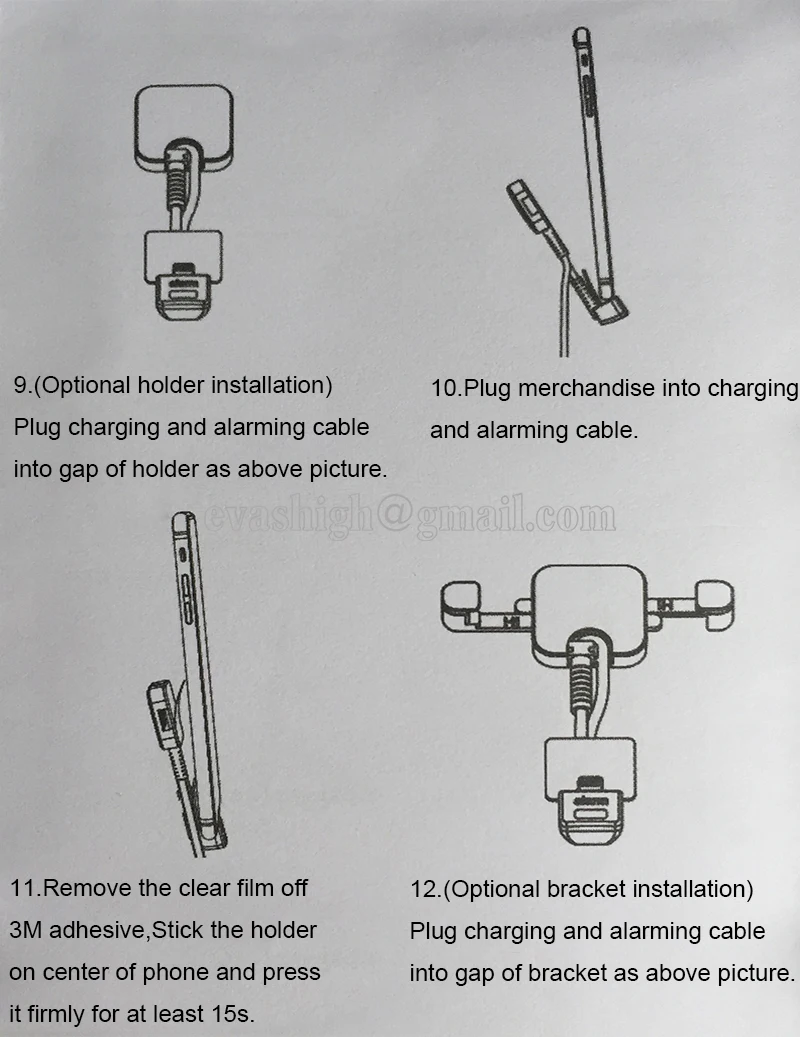 9.(Optional holder installation)
Plug charging and alarming cable into gap of holder as above picture.

10.Plug merchandise into charging and alarming cable.

evashigh@gmail.com

11.Remove the clear film off 3M adhesive,Stick the holder on center of phone and press it firmly for at least 15s.

12.(Optional bracket installation)
Plug charging and alarming cable into gap of bracket as above picture.