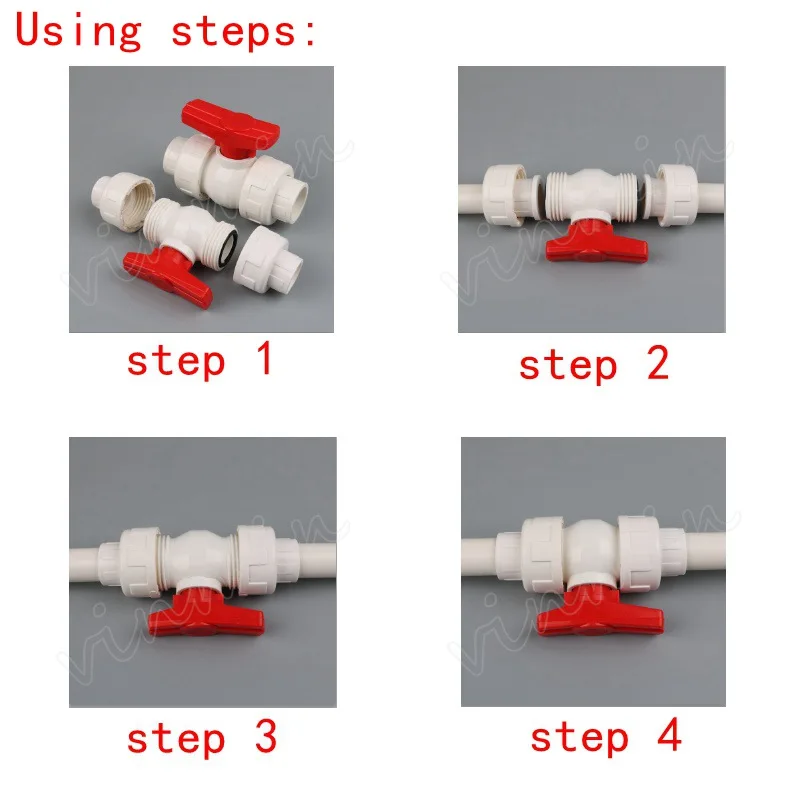 Using steps:

step 1

step 2

step 3

step 4