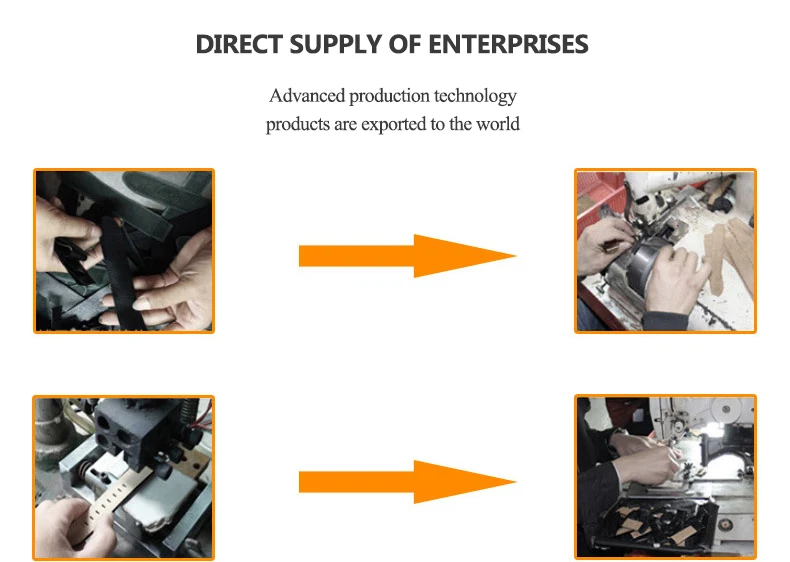 DIRECT SUPPLY OF ENTERPRISES

Advanced production technology
products are exported to the world