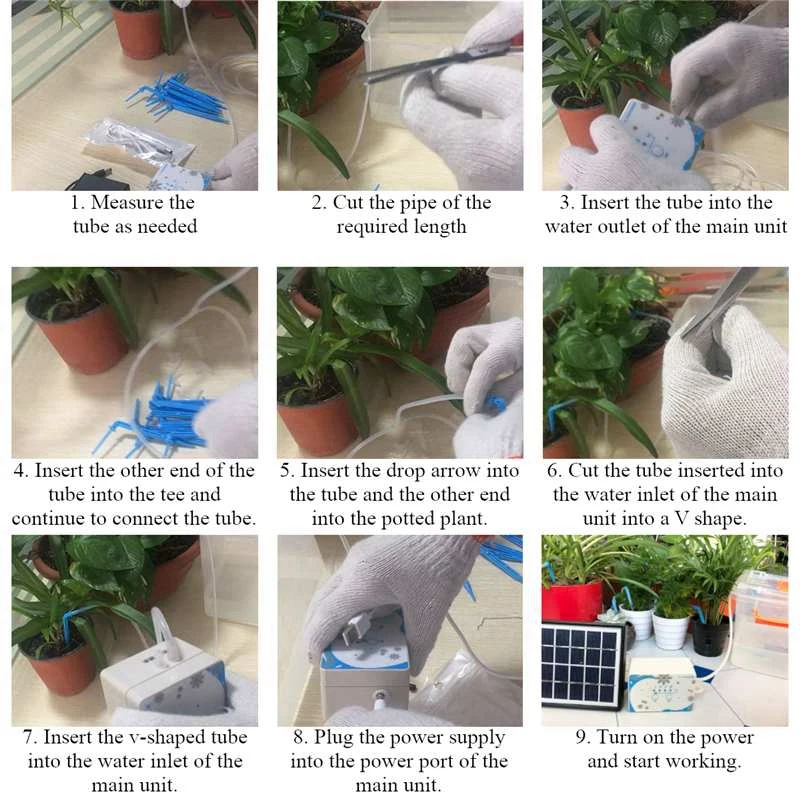 1. Measure the tube as needed

2. Cut the pipe of the required length

3. Insert the tube into the water outlet of the main unit

4. Insert the other end of the tube into the tee and continue to connect the tube.

5. Insert the drop arrow into the tube and the other end into the potted plant.

6. Cut the tube inserted into the water inlet of the main unit into a V shape.

7. Insert the v-shaped tube into the water inlet of the main unit.

8. Plug the power supply into the power port of the main unit.

9. Turn on the power and start working.