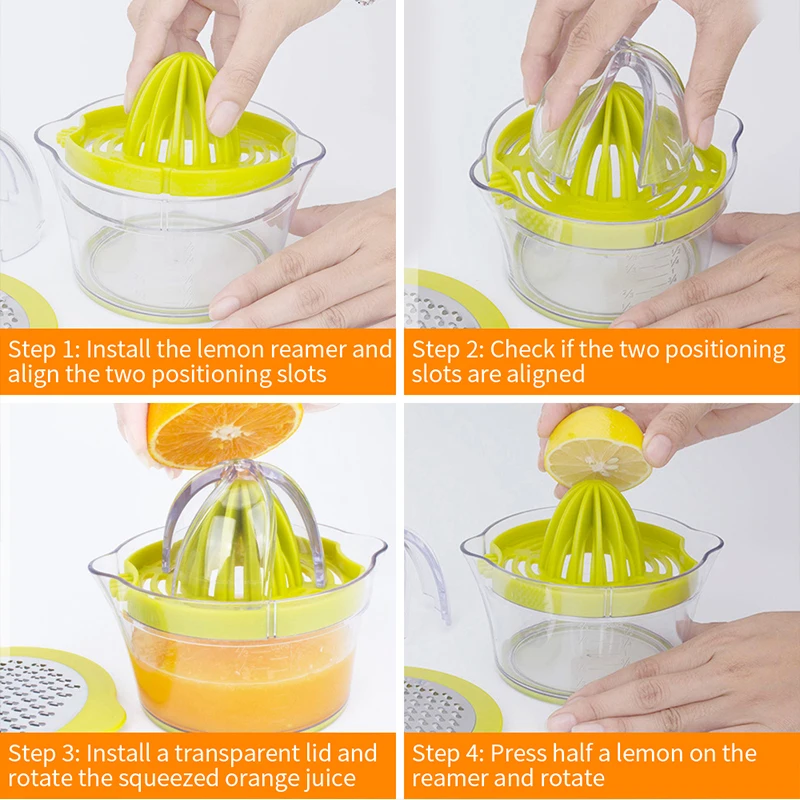 Step 1: Install the lemon reamer and align the two positioning slots

Step 2: Check if the two positioning slots are aligned

Step 3: Install a transparent lid and rotate the squeezed orange juice

Step 4: Press half a lemon on the reamer and rotate