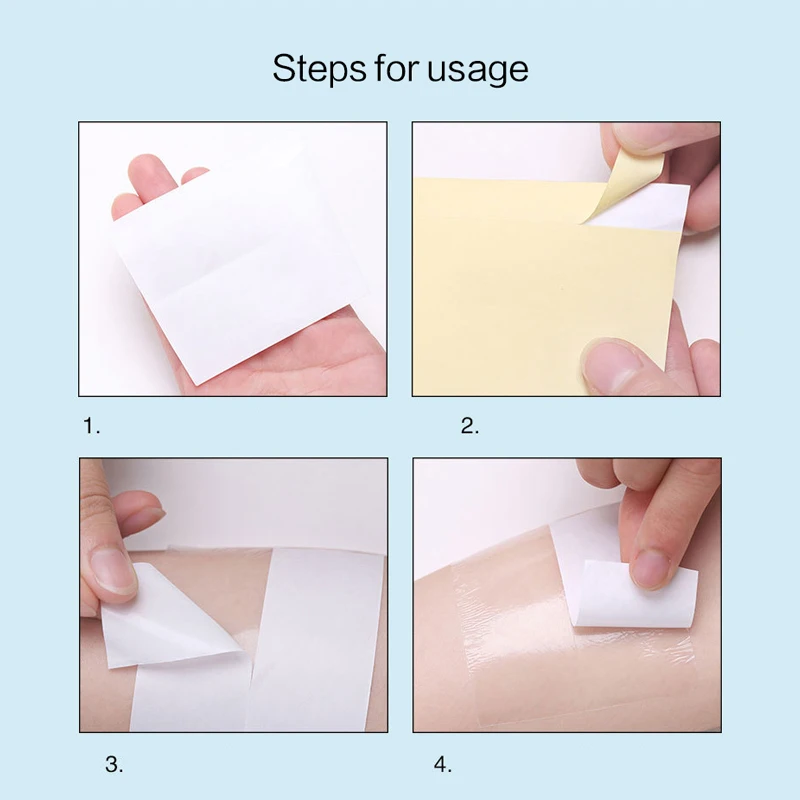 Steps for usage

1.

2.

3.

4.