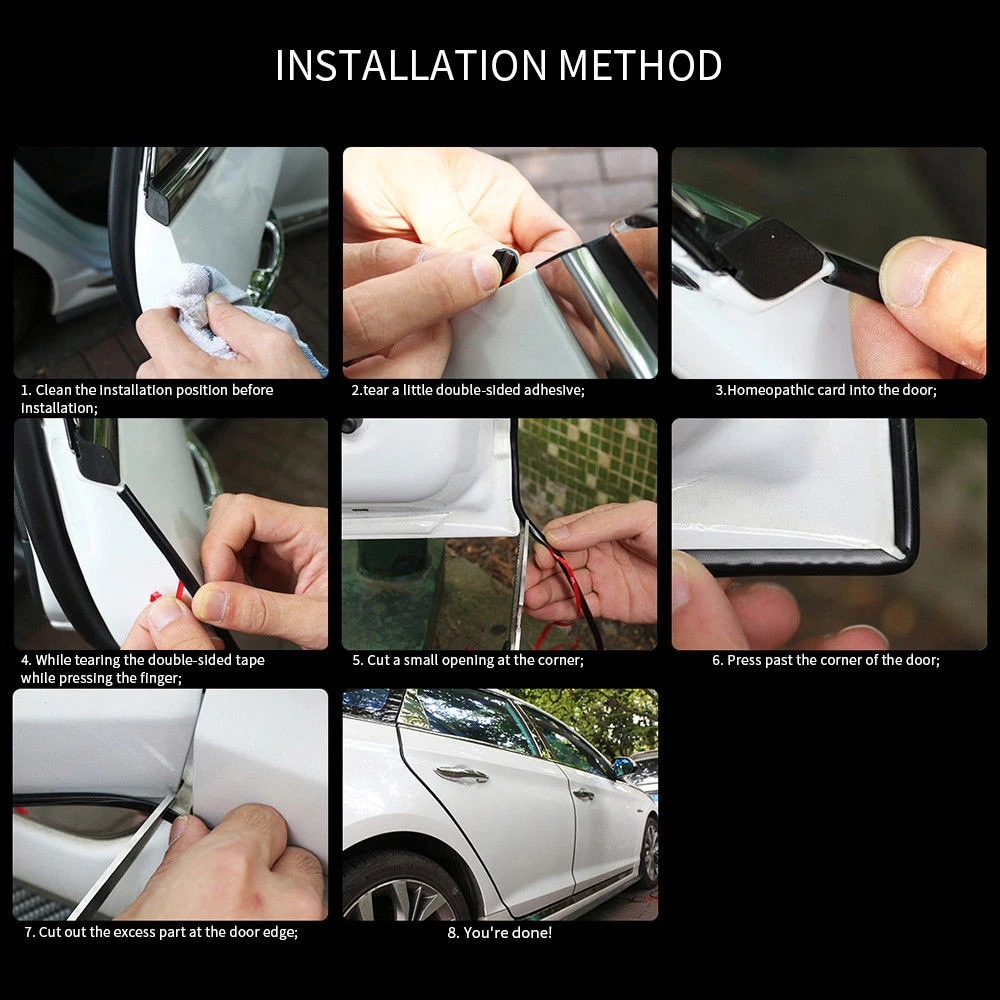 INSTALLATION METHOD

1. Clean the installation position before installation;

2.tear a little double-sided adhesive;

3.Homeopathic card into the door;

4. While tearing the double-sided tape while pressing the finger;

5. Cut a small opening at the corner;

6. Press past the corner of the door;

7. Cut out the excess part at the door edge;

8. You're done!