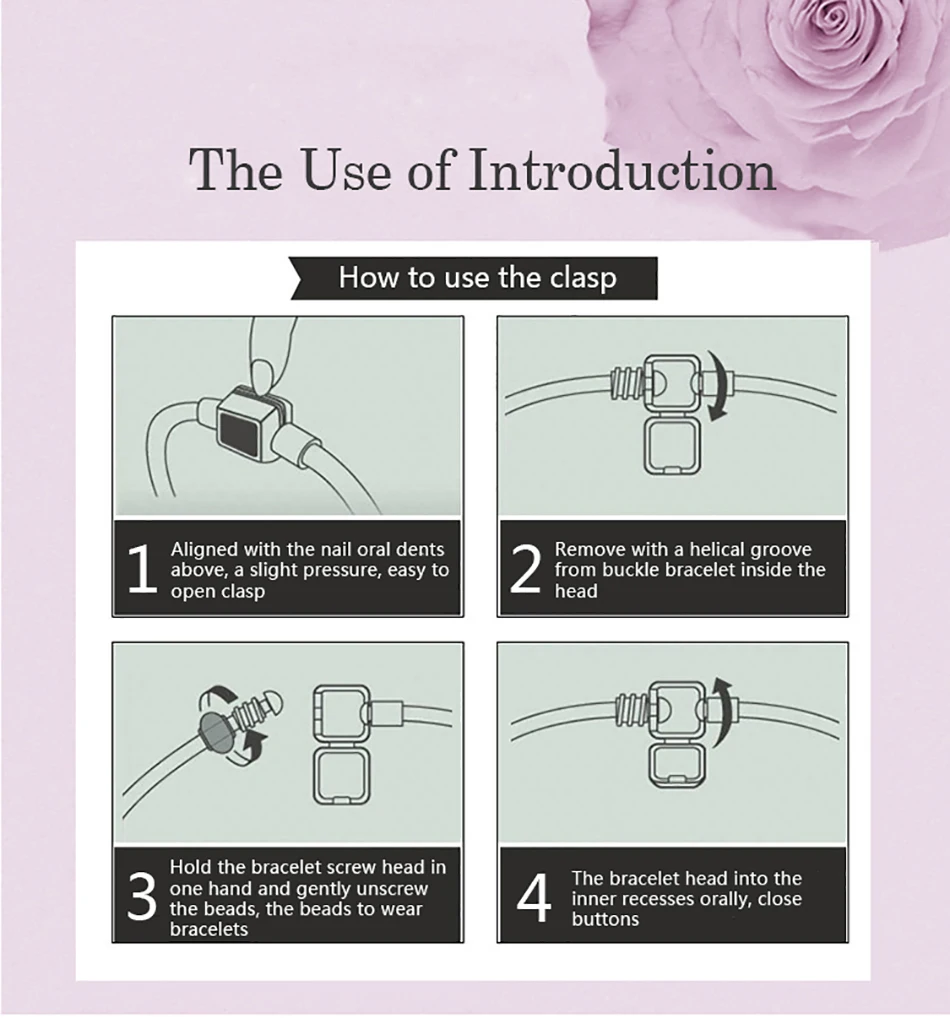 The Use of Introduction

How to use the clasp

1 Aligned with the nail oral dents above, a slight pressure, easy to open clasp

2 Remove with a helical groove from buckle bracelet inside the head

3 Hold the bracelet screw head in one hand and gently unscrew the beads, the beads to wear bracelets

4 The bracelet head into the inner recesses orally, close buttons