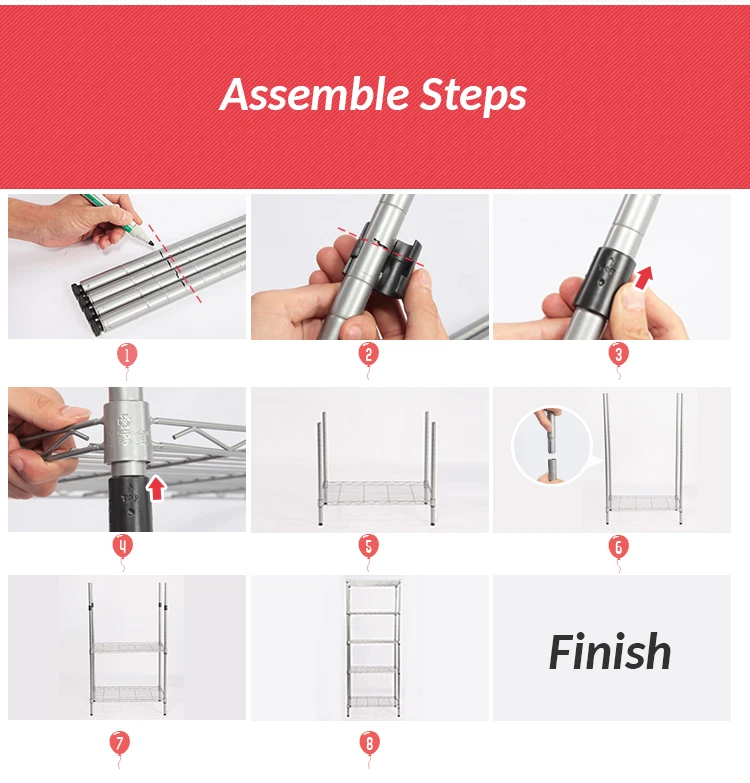 Assemble Steps

1

2

3

4

5

6

7

8

Finish