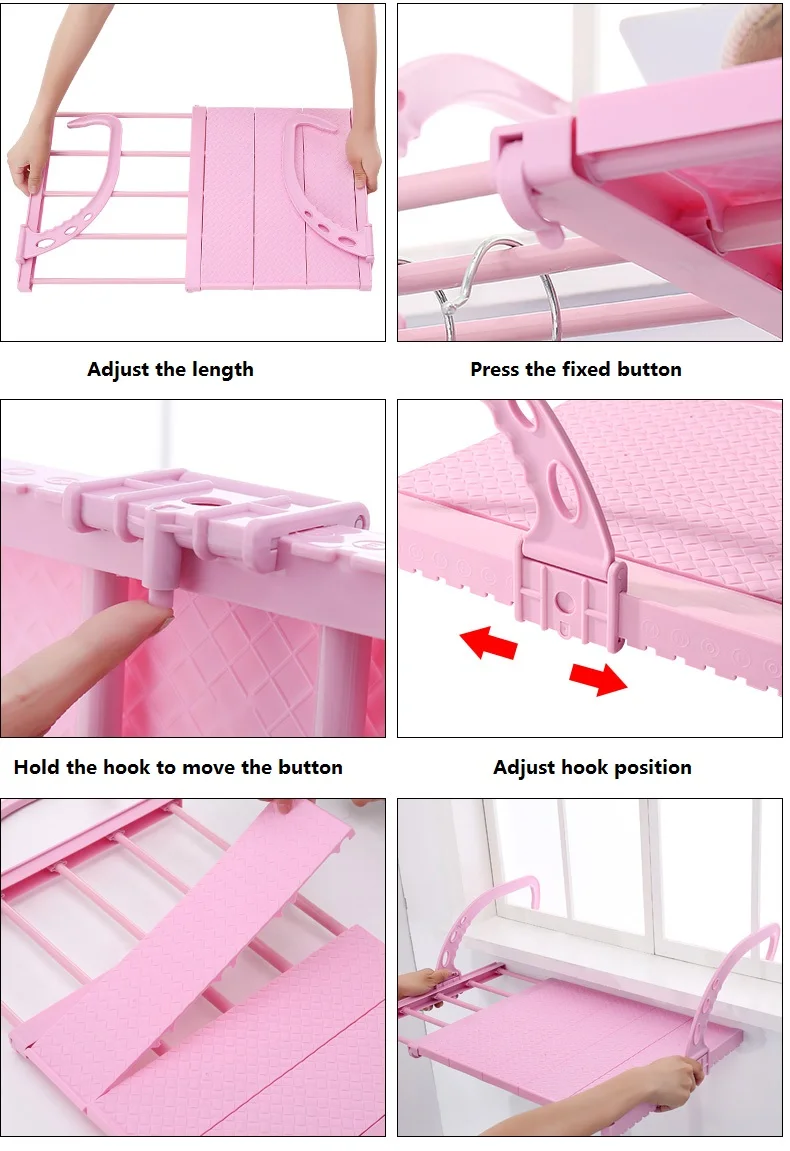 Adjust the length

Press the fixed button

Hold the hook to move the button

Adjust hook position