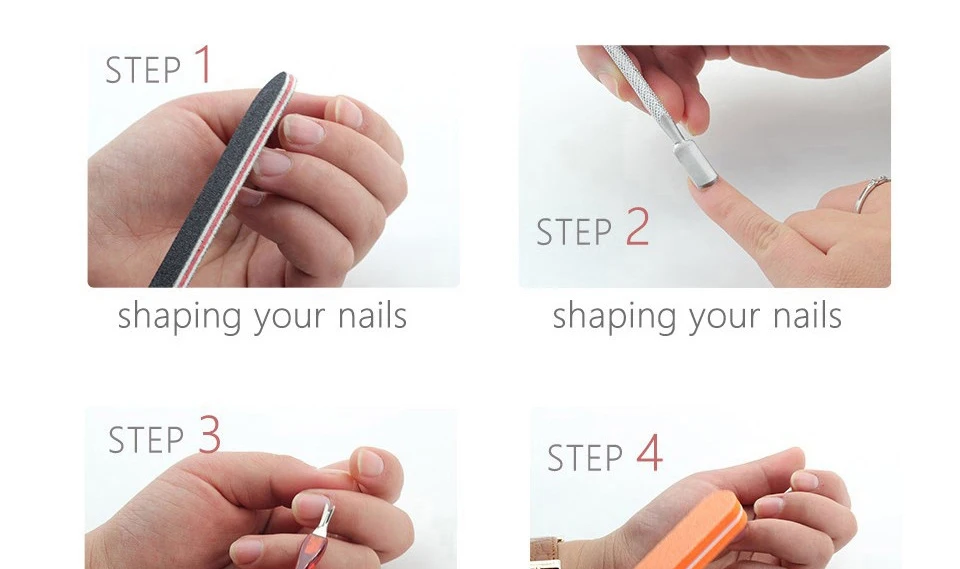 STEP 1

shaping your nails

STEP 2

shaping your nails

STEP 3

STEP 4