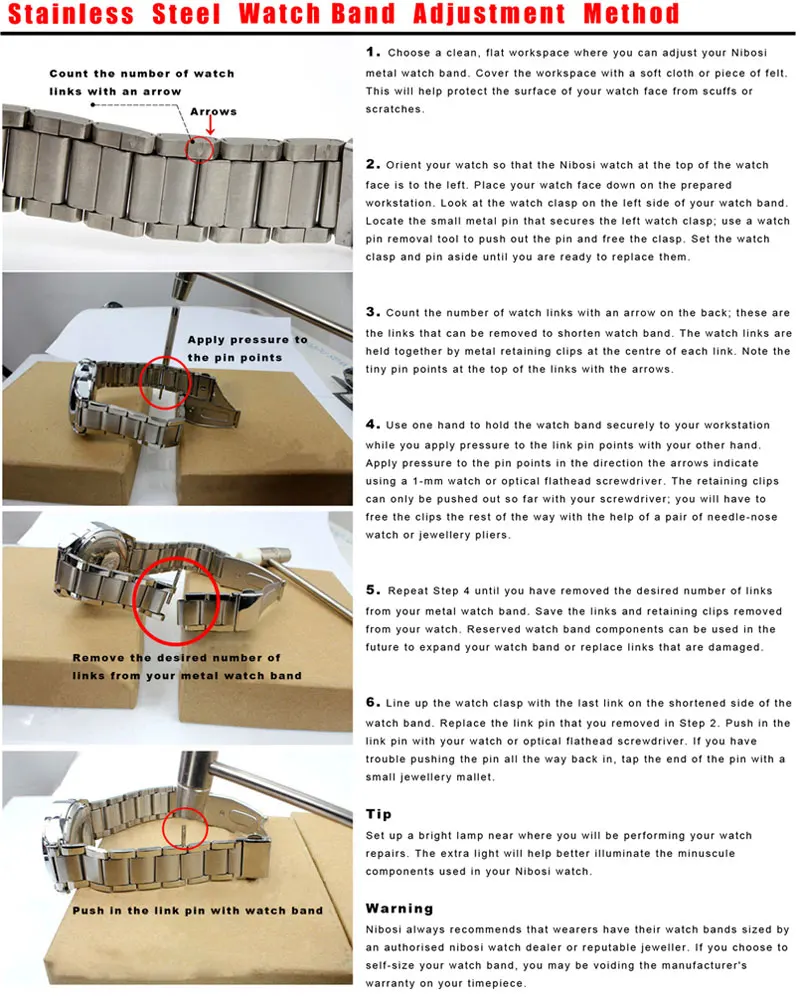 Stainless Steel Watch Band Adjustment Method

Count the number of watch links with an arrow

Arrows

Apply pressure to the pin points

Remove the desired number of links from your metal watch band

Push in the link pin with watch band

1. Choose a clean, flat workspace where you can adjust your Nibosi metal watch band. Cover the workspace with a soft cloth or piece of felt. This will help protect the surface of your watch face from scuffs or scratches.

2. Orient your watch so that the Nibosi watch at the top of the watch face is to the left. Place your watch face down on the prepared workstation. Look at the watch clasp on the left side of your watch band. Locate the small metal pin that secures the left watch clasp; use a watch pin removal tool to push out the pin and free the clasp. Set the watch clasp and pin aside until you are ready to replace them.

3. Count the number of watch links with an arrow on the back; these are the links that can be removed to shorten watch band. The watch links are held together by metal retaining clips at the centre of each link. Note the tiny pin points at the top of the links with the arrows.

4. Use one hand to hold the watch band securely to your workstation while you apply pressure to the link pin points with your other hand. Apply pressure to the pin points in the direction the arrows indicate using a 1-mm watch or optical flathead screwdriver. The retaining clips can only be pushed out so far with your screwdriver; you will have to free the clips the rest of the way with the help of a pair of needle-nose watch or jewellery pliers.

5. Repeat Step 4 until you have removed the desired number of links from your metal watch band. Save the links and retaining clips removed from your watch. Reserved watch band components can be used in the future to expand your watch band or replace links that are damaged.

6. Line up the watch clasp with the last link on the shortened side of the watch band. Replace the link pin that you removed in Step 2. Push in the link pin with your watch or optical flathead screwdriver. If you have trouble pushing the pin all the way back in, tap the end of the pin with a small jewellery mallet.

Tip
Set up a bright lamp near where you will be performing your watch repairs. The extra light will help better illuminate the minuscule components used in your Nibosi watch.

Warning
Nibosi always recommends that wearers have their watch bands sized by an authorised nibosi watch dealer or reputable jeweller. If you choose to self-size your watch band, you may be voiding the manufacturer's warranty on your timepiece.