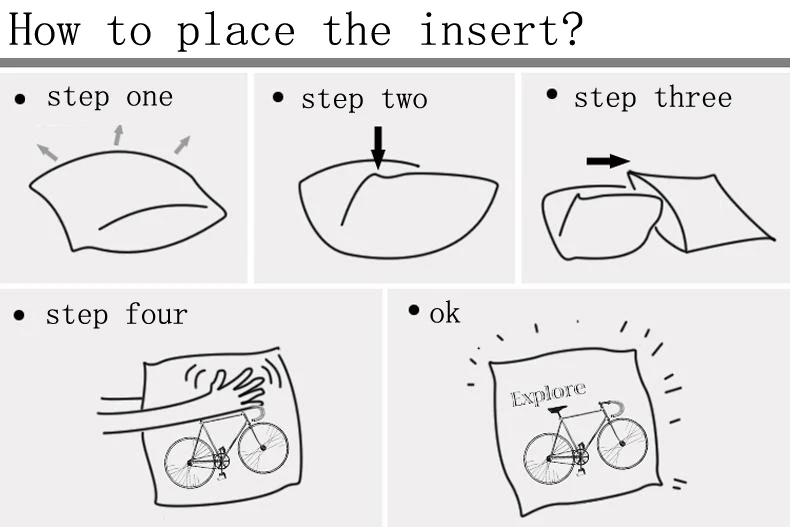 How to place the insert?

• step one

• step two

• step three

• step four

• ok

Explore