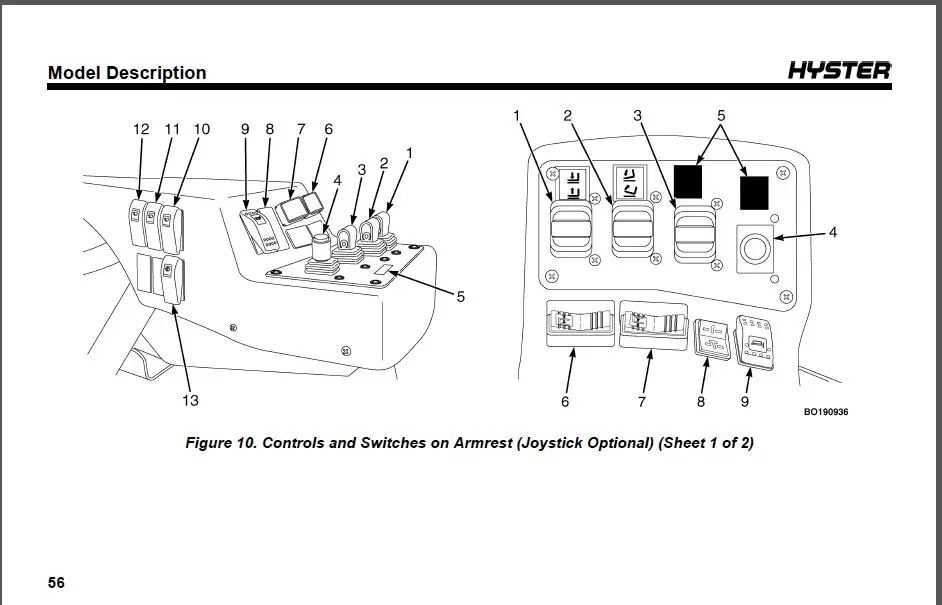 Model Description

HYSTER

12 11 10 9 8 7 6 4 3 2 1

5

13

1 2 3 5

4

6 7 8 9

BO190936

Figure 10. Controls and Switches on Armrest (Joystick Optional) (Sheet 1 of 2)

56