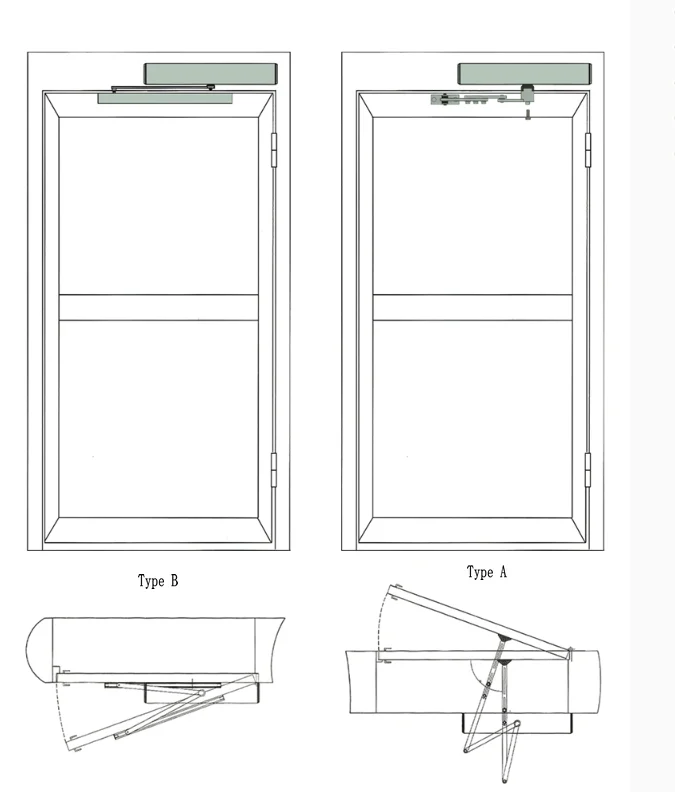 Type B

Type A