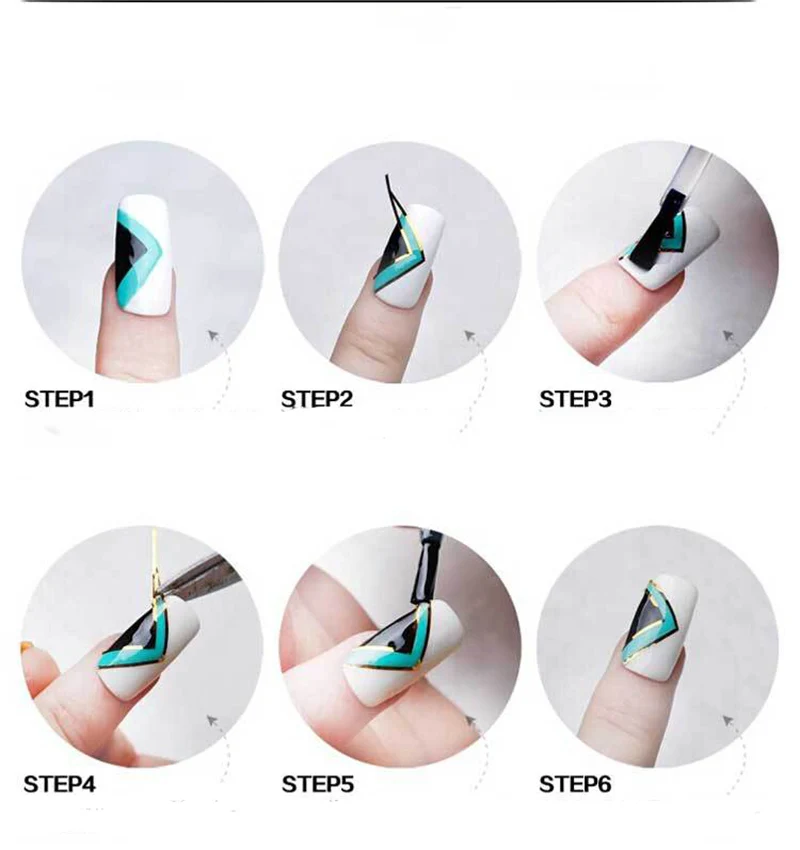 STEP1

STEP2

STEP3

STEP4

STEP5

STEP6