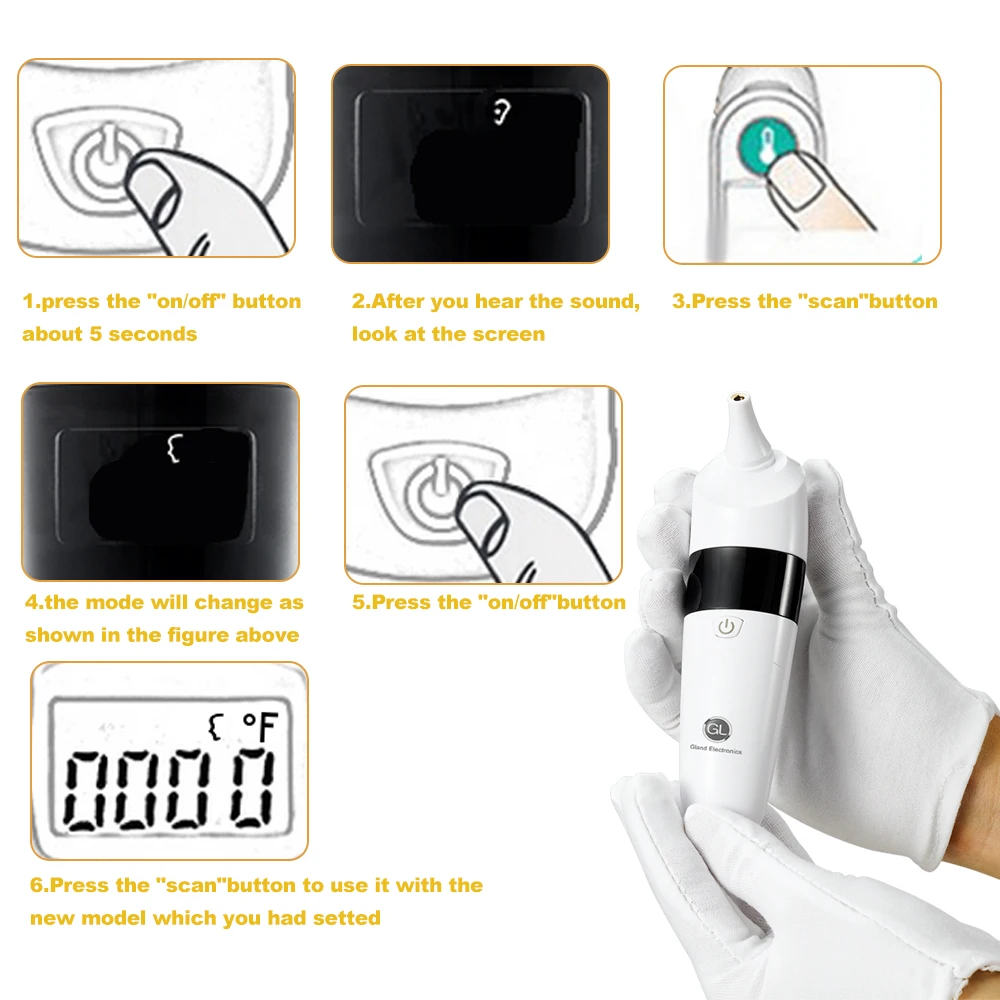 1.press the "on/off" button about 5 seconds

2.After you hear the sound, look at the screen

3.Press the "scan"button

4.the mode will change as shown in the figure above

5.Press the "on/off"button

°F

0000

6.Press the "scan"button to use it with the new model which you had setted

GL

Gland Electronics