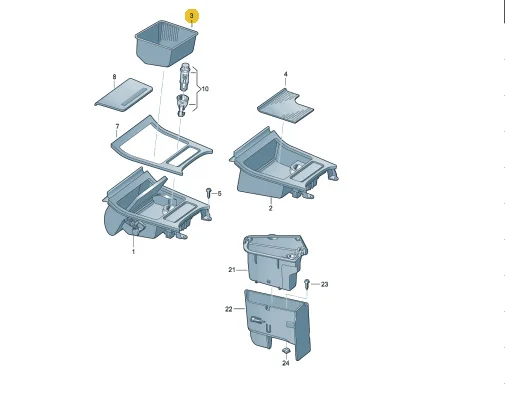 3
8
10
4
7
5
2
1
21
23
22
24