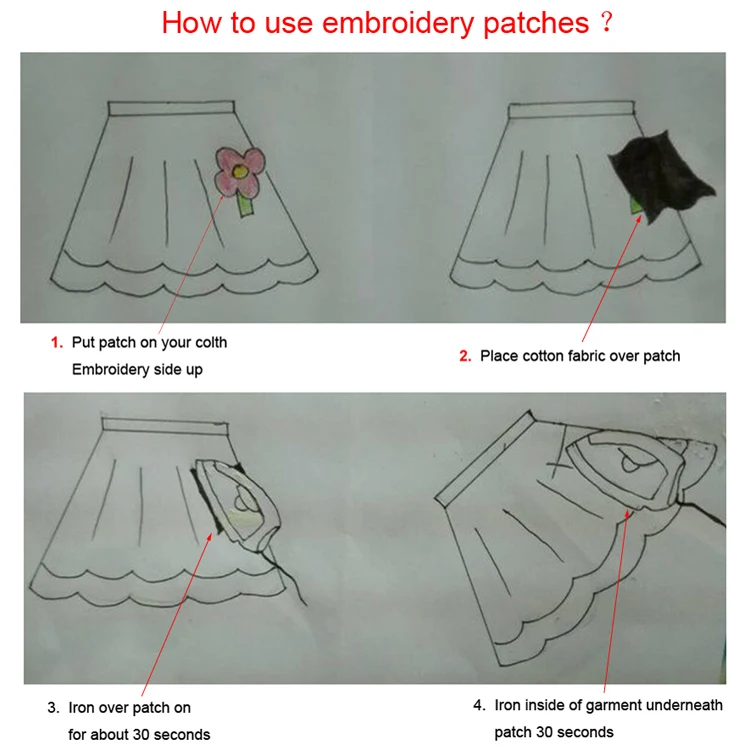 How to use embroidery patches？

1. Put patch on your colth
Embroidery side up

2. Place cotton fabric over patch

3. Iron over patch on
for about 30 seconds

4. Iron inside of garment underneath
patch 30 seconds