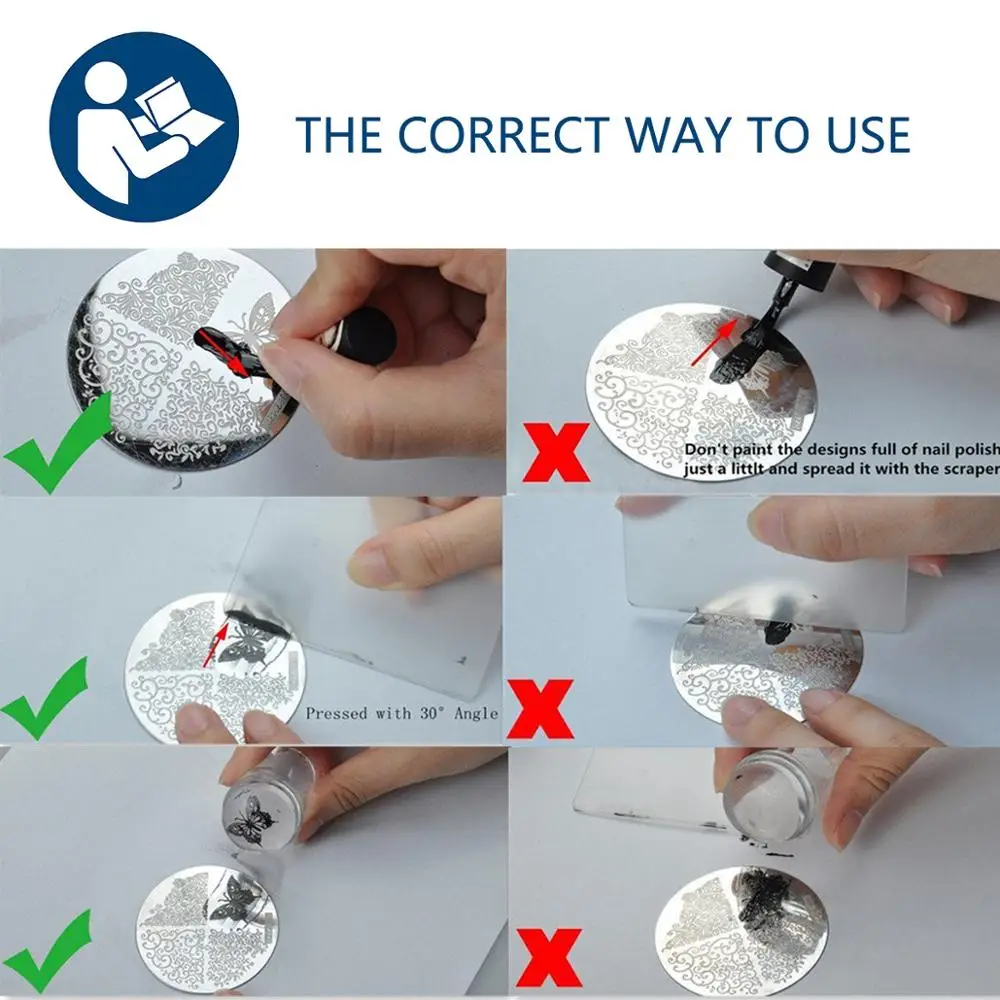 THE CORRECT WAY TO USE

Don't paint the designs full of nail polish just a littlt and spread it with the scraper

Pressed with 30° Angle